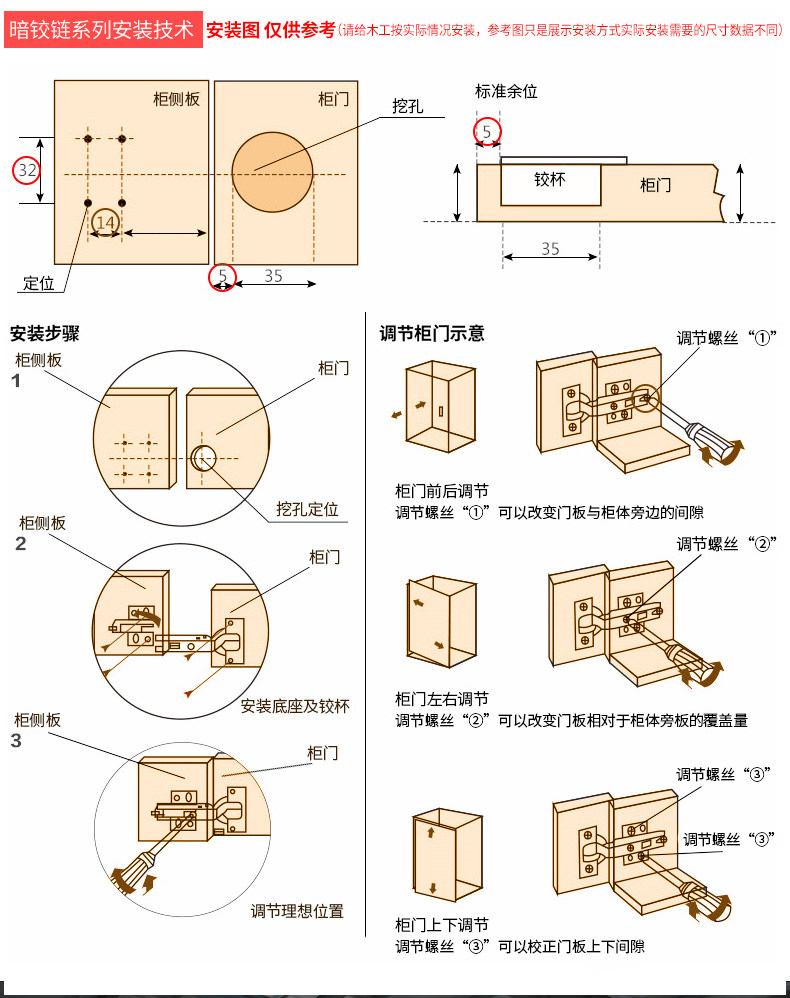 暗铰链系列安装技术 安装图 仅供参考(请给木工按实际情况安装，参考图只是展示安装方式实际安装需要的尺寸数据不同)

柜侧板
柜门
挖孔
32
14
定位
5
35

标准余位
5
铰杯
柜门
35

安装步骤
柜侧板
1
柜门
挖孔定位
柜侧板
2
柜门
安装底座及铰杯
柜侧板
3
柜门
调节理想位置

调节柜门示意
调节螺丝“①”
柜门前后调节
调节螺丝“①”可以改变门板与柜体旁边的间隙
调节螺丝“②”
柜门左右调节
调节螺丝“②”可以改变门板相对于柜体旁板的覆盖量
调节螺丝“③”
调节螺丝“③”
柜门上下调节
调节螺丝“③”可以校正门板上下间隙