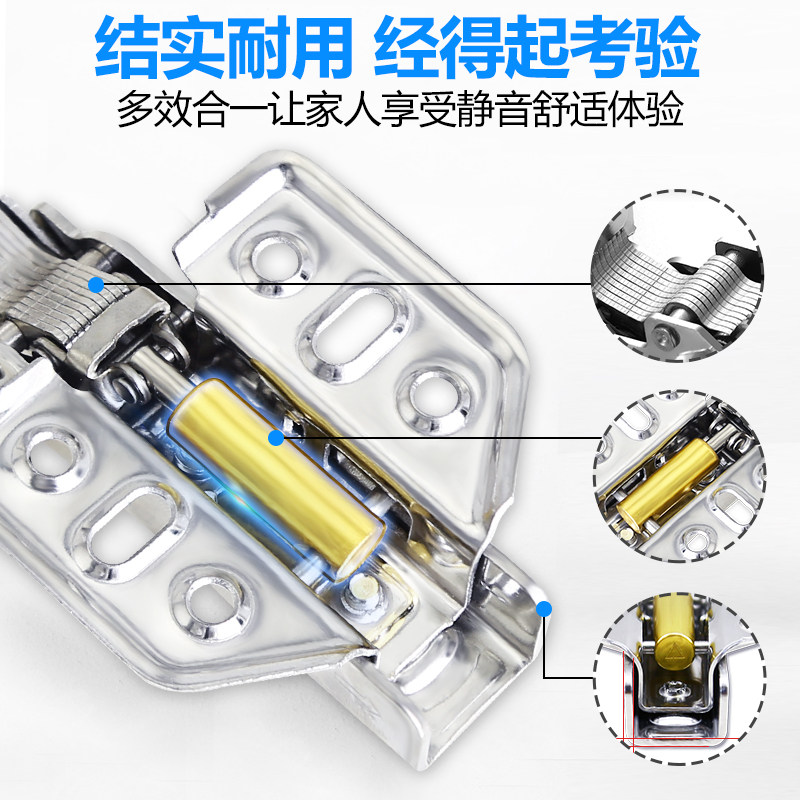 结实耐用 经得起考验
多效合一让家人享受静音舒适体验