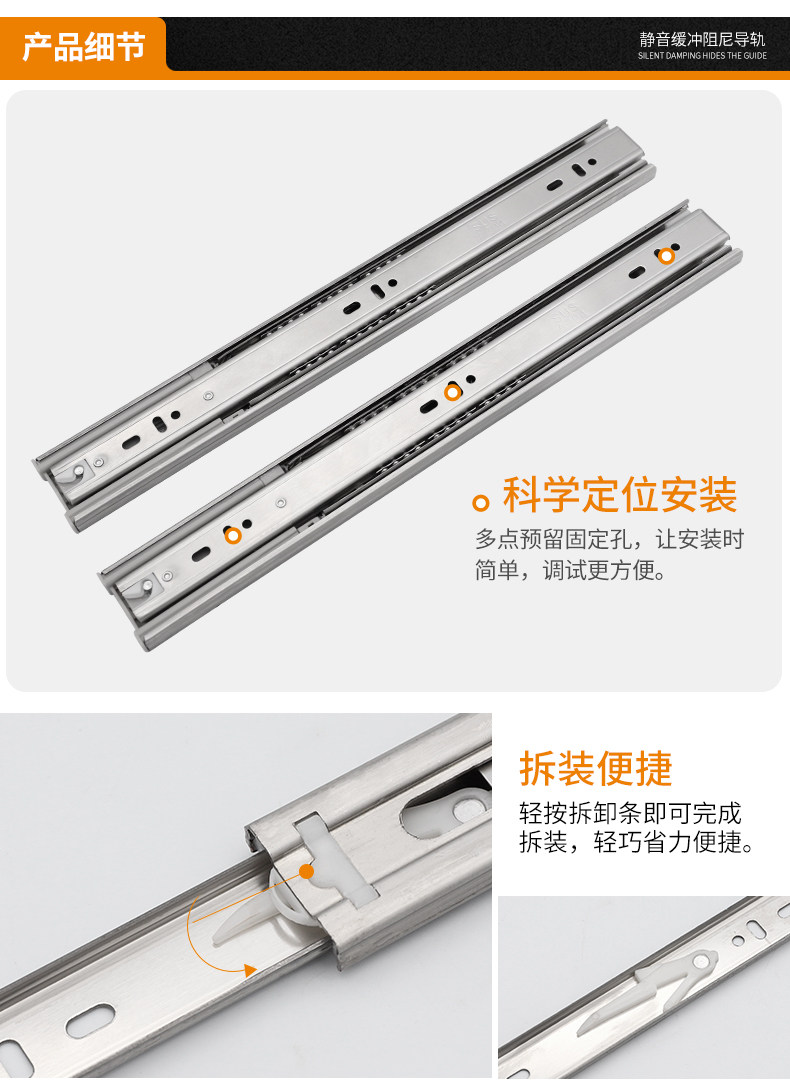 产品细节

静音缓冲阻尼导轨
SILENT DAMPING HIDES THE GUIDE

科学定位安装

多点预留固定孔，让安装时简单，调试更方便。

拆装便捷

轻按拆卸条即可完成拆装，轻巧省力便捷。