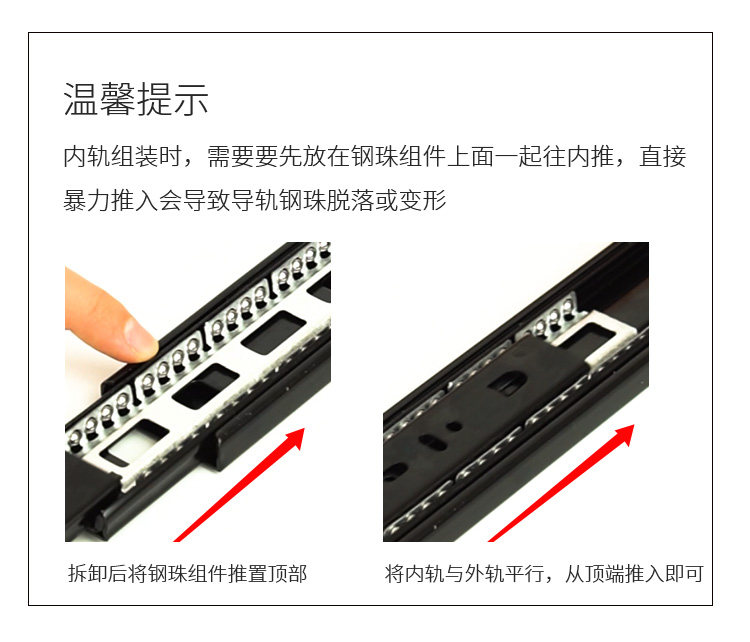 温馨提示

内轨组装时，需要要先放在钢珠组件上面一起往内推，直接暴力推入会导致导轨钢珠脱落或变形

拆卸后将钢珠组件推置顶部

将内轨与外轨平行，从顶端推入即可