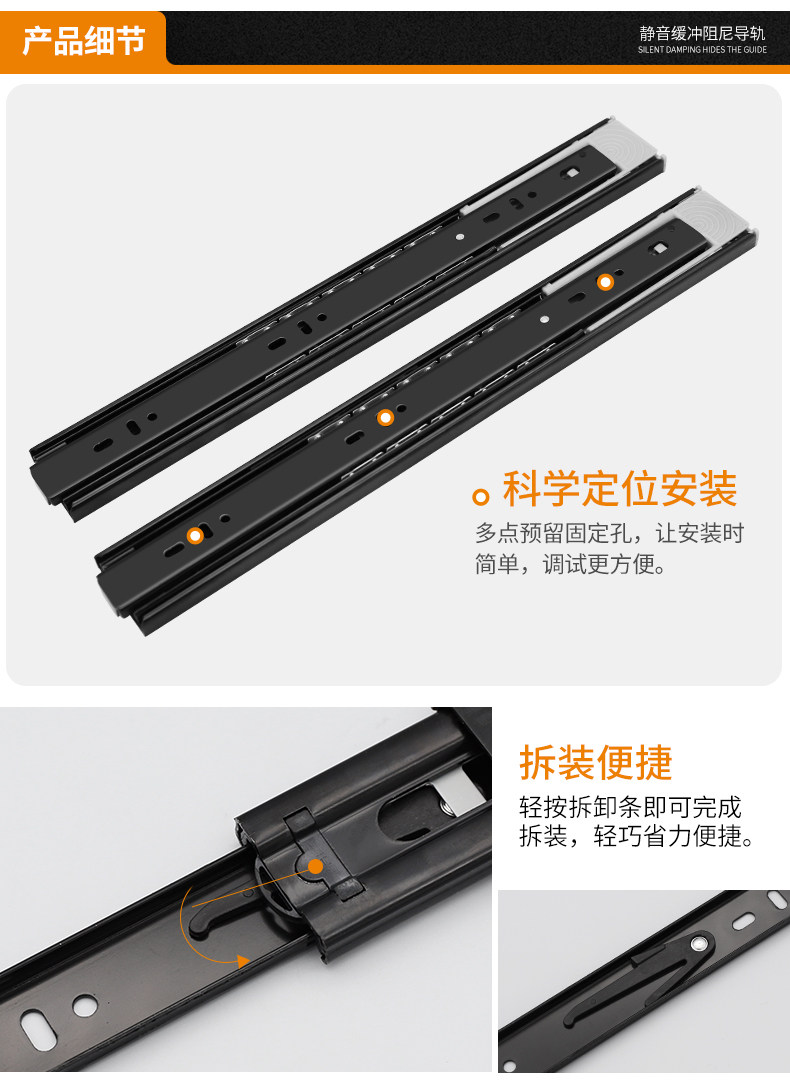 产品细节

静音缓冲阻尼导轨
SILENT DAMPING HIDES THE GUIDE

科学定位安装

多点预留固定孔，让安装时简单，调试更方便。

拆装便捷

轻按拆卸条即可完成拆装，轻巧省力便捷。