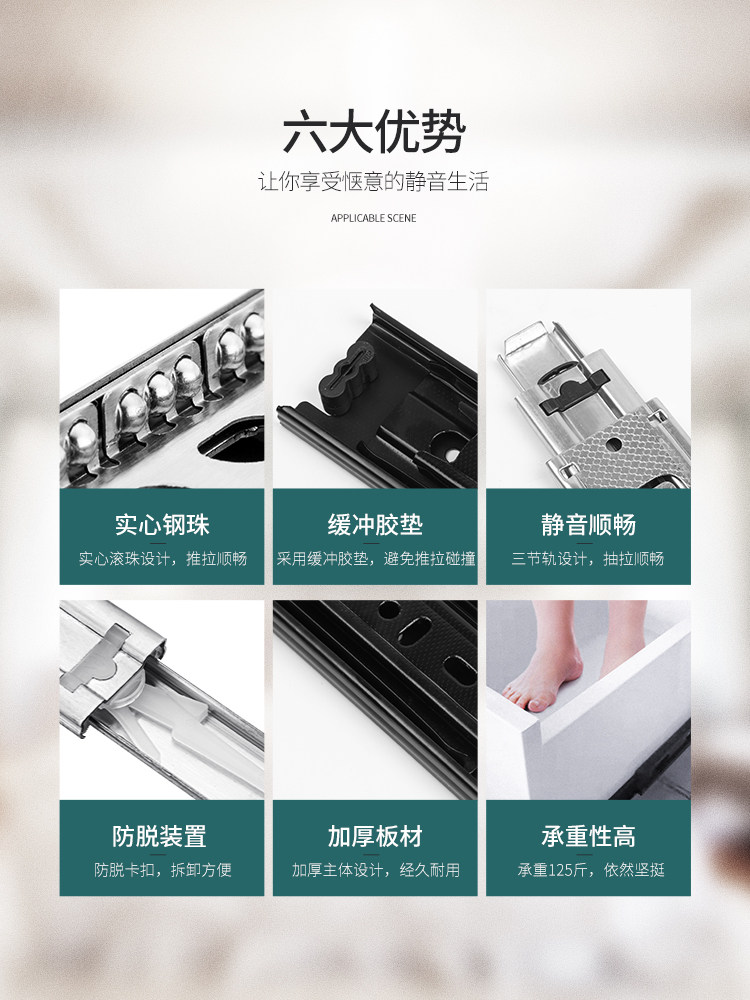 六大优势

让你享受惬意的静音生活

APPLICABLE SCENE

实心钢珠

实心滚珠设计，推拉顺畅

缓冲胶垫

采用缓冲胶垫，避免推拉碰撞

静音顺畅

三节轨设计，抽拉顺畅

防脱装置

防脱卡扣，拆卸方便

加厚板材

加厚主体设计，经久耐用

承重性高

承重125斤，依然坚挺