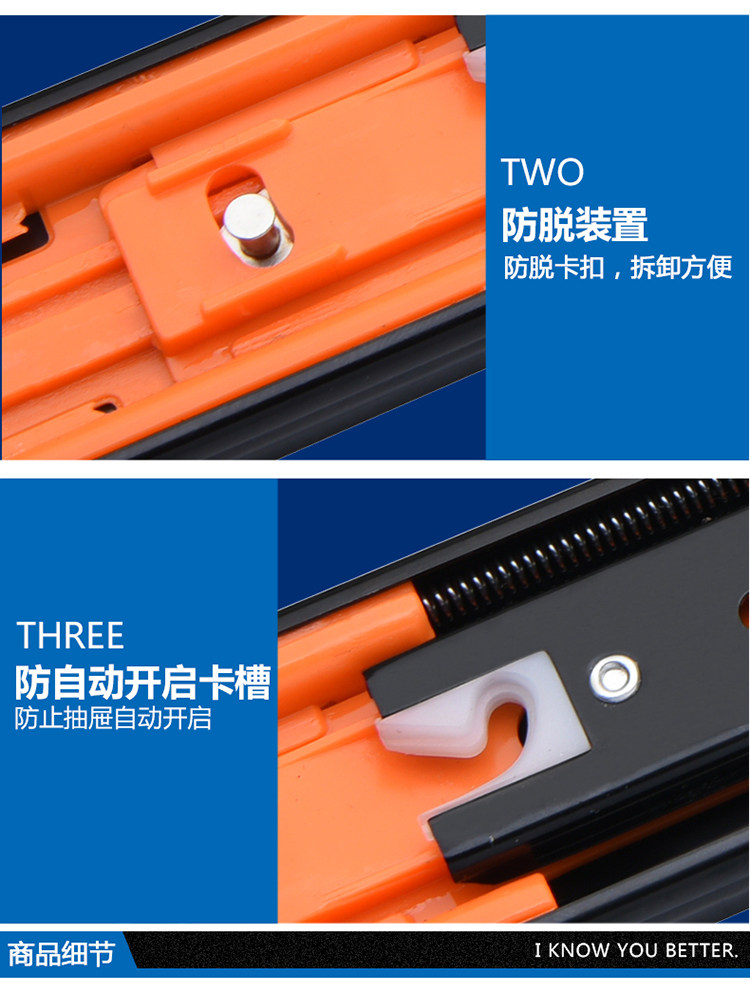 TWO
防脱装置
防脱卡扣，拆卸方便

THREE
防自动开启卡槽
防止抽屉自动开启

商品细节
I KNOW YOU BETTER.