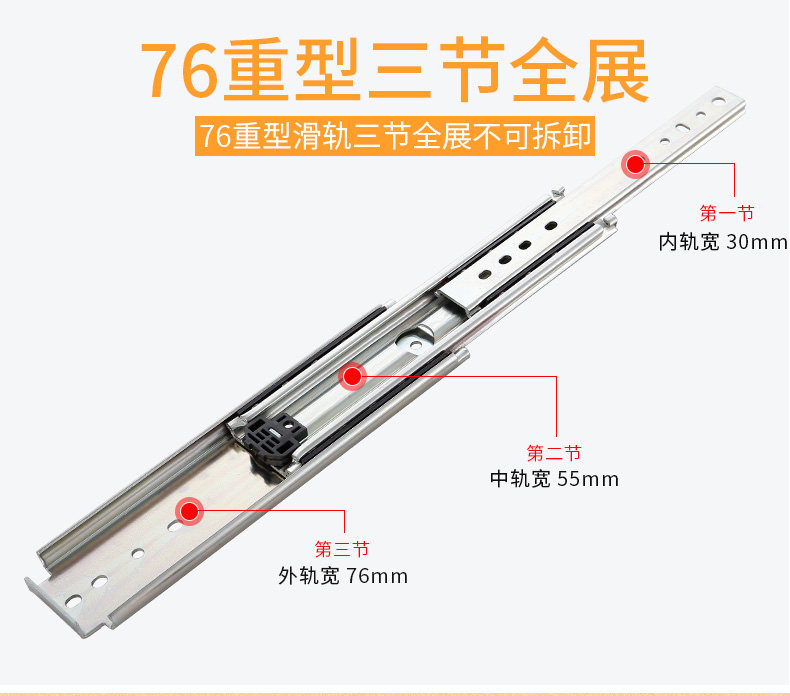 76重型三节全展

76重型滑轨三节全展不可拆卸

第一节
内轨宽 30mm

第二节
中轨宽 55mm

第三节
外轨宽 76mm