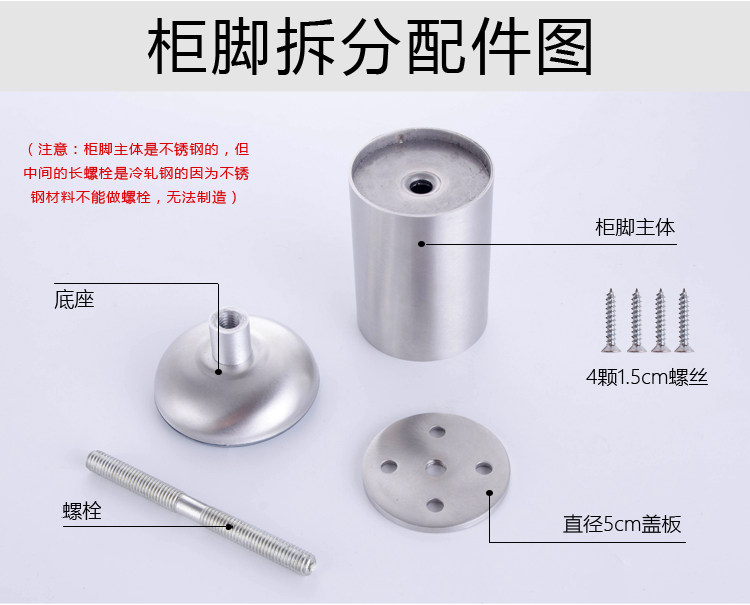 柜脚拆分配件图

（注意：柜脚主体是不锈钢的，但中间的长螺栓是冷轧钢的因为不锈钢材料不能做螺栓，无法制造）

柜脚主体

底座

4颗1.5cm螺丝

螺栓

直径5cm盖板