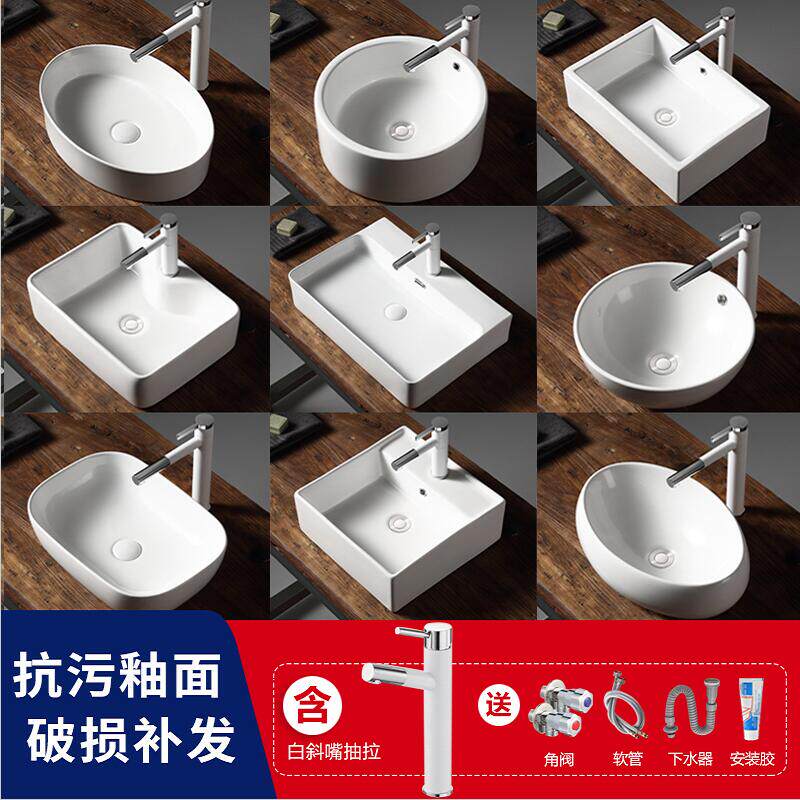 抗污釉面
破损补发

含
白斜嘴抽拉

送
角阀
软管
下水器
安装胶