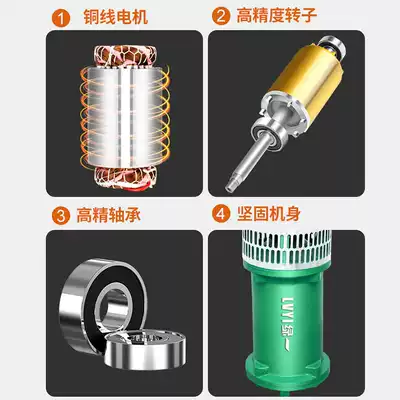 1 铜线电机

2 高精度转子

3 高精轴承

4 坚固机身

LVYI 绿一