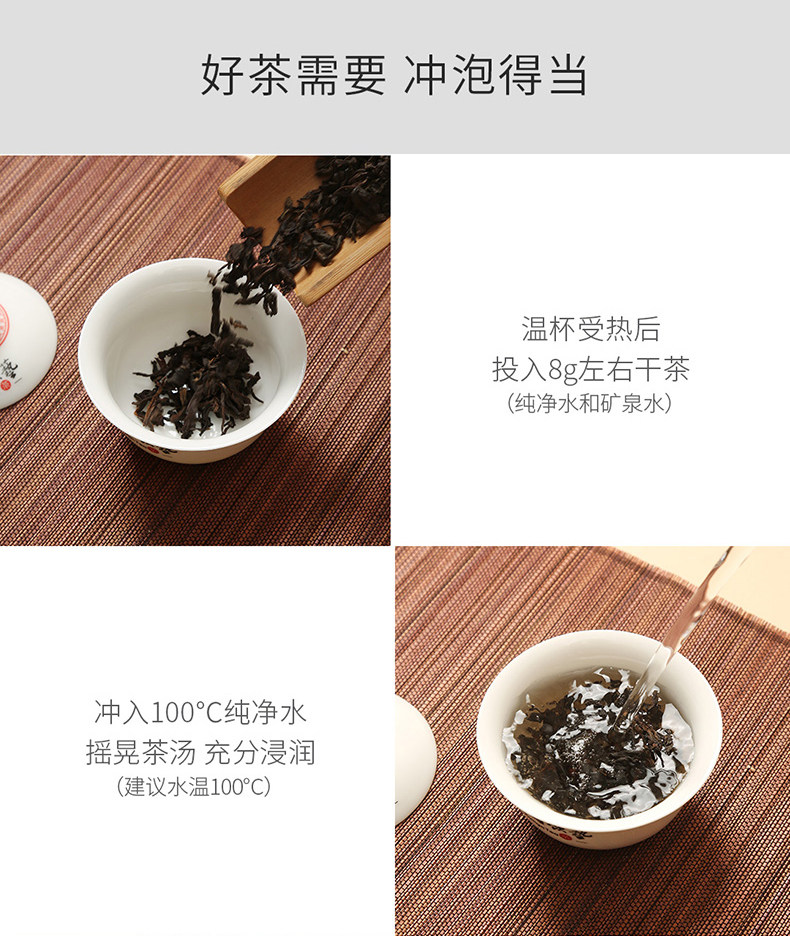 好茶需要 冲泡得当

温杯受热后
投入8g左右干茶
(纯净水和矿泉水)

冲入100°C纯净水
摇晃茶汤 充分浸润
(建议水温100°C)