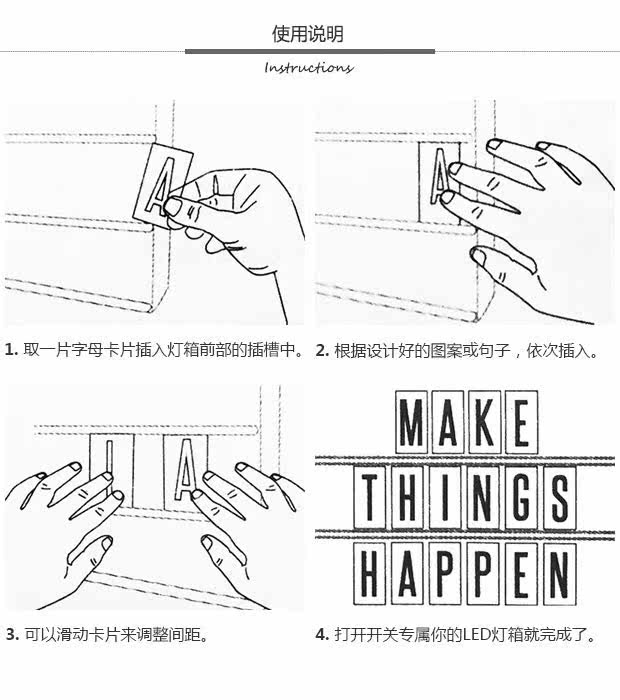 使用说明

Instructions

A

A

1. 取一片字母卡片插入灯箱前部的插槽中。

2. 根据设计好的图案或句子，依次插入。

I A

MAKE
THINGS
HAPPEN

3. 可以滑动卡片来调整间距。

4. 打开开关专属你的LED灯箱就完成了。