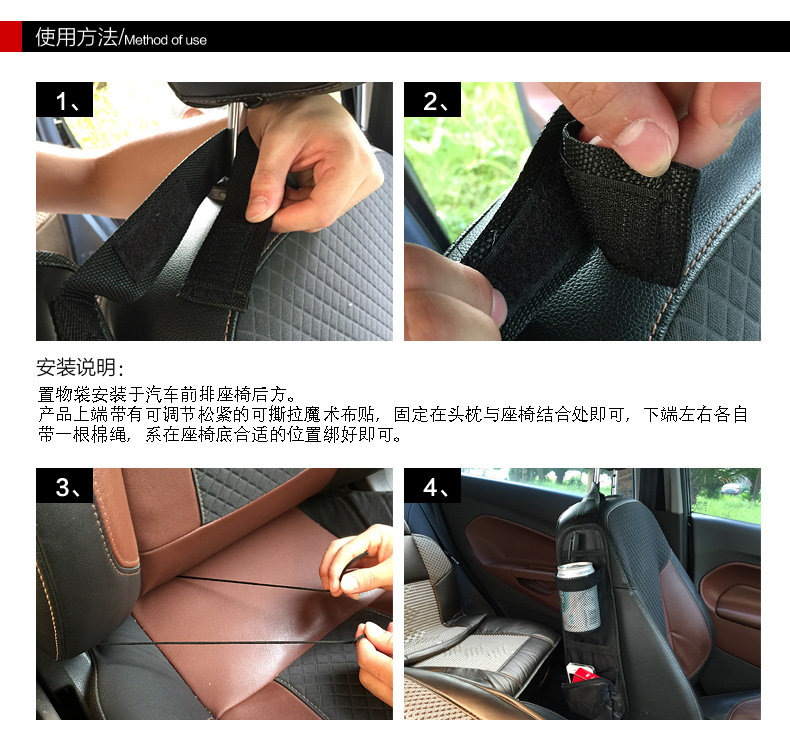 使用方法/Method of use

1、

2、

安装说明：

置物袋安装于汽车前排座椅后方。
产品上端带有可调节松紧的可撕拉魔术布贴，固定在头枕与座椅结合处即可，下端左右各自带一根棉绳，系在座椅底合适的位置绑好即可。

3、

4、