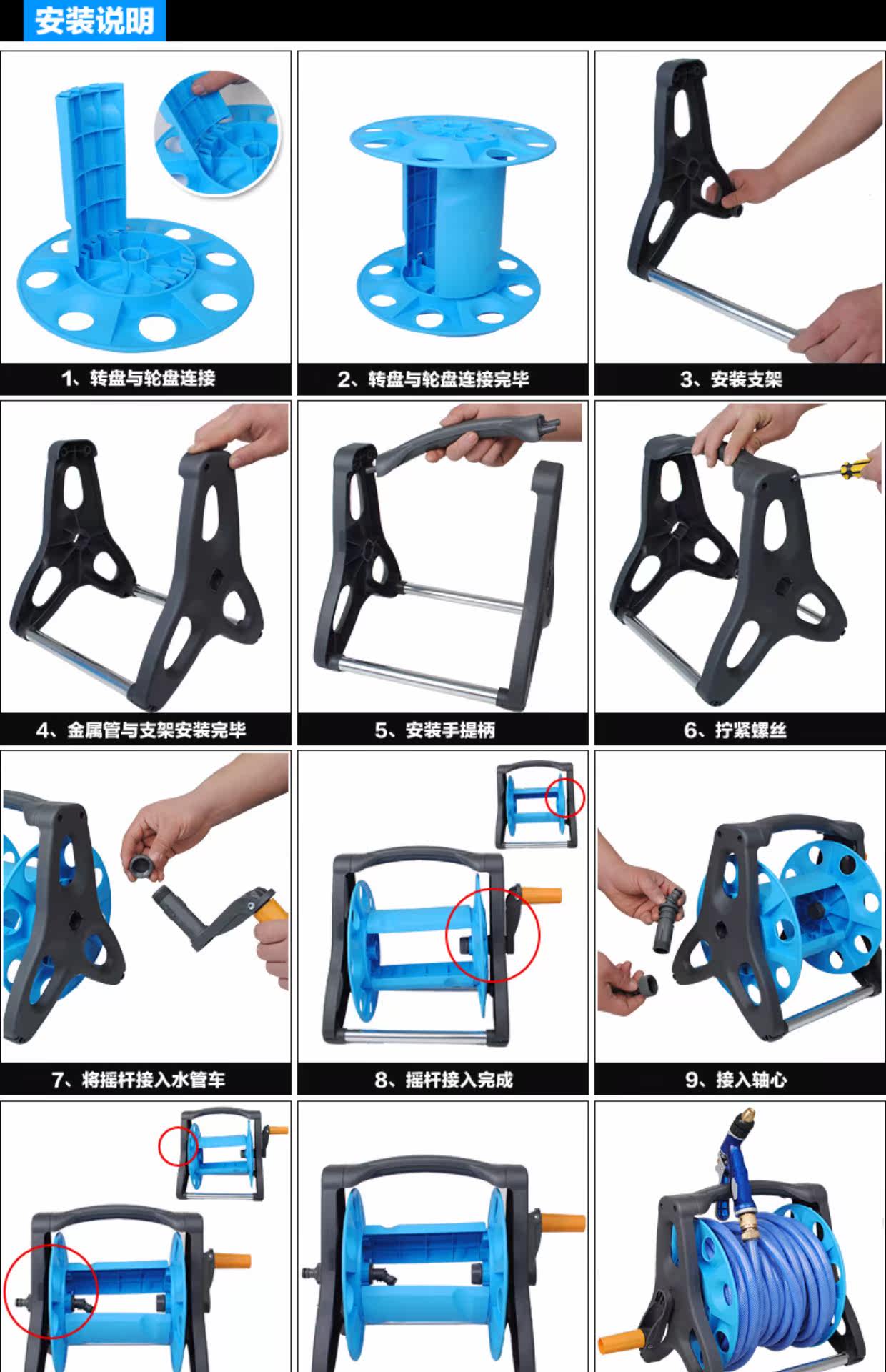 安装说明

1、转盘与轮盘连接

2、转盘与轮盘连接完毕

3、安装支架

4、金属管与支架安装完毕

5、安装手提柄

6、拧紧螺丝

7、将摇杆接入水管车

8、摇杆接入完成

9、接入轴心