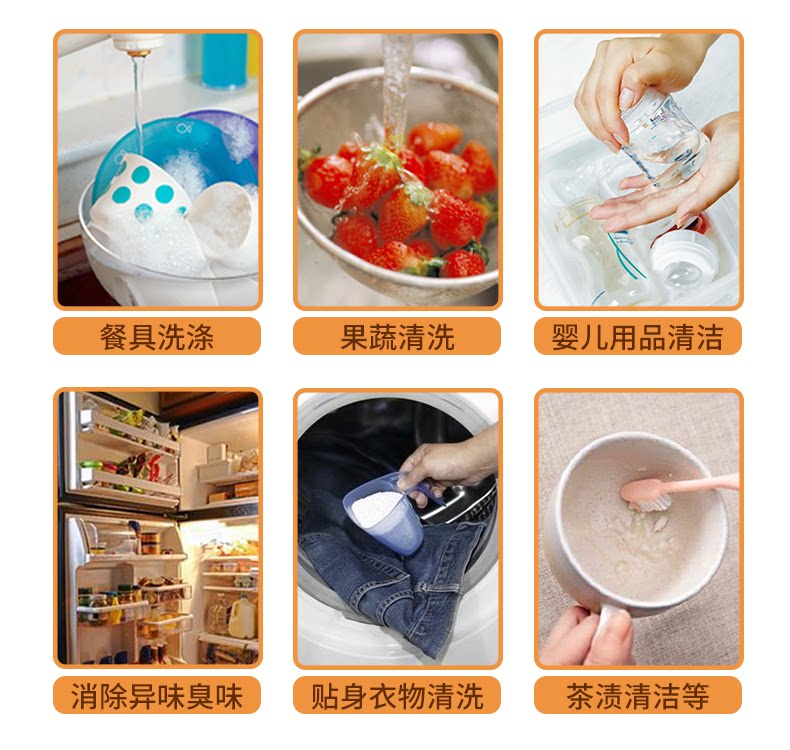 餐具洗涤

果蔬清洗

婴儿用品清洁

消除异味臭味

贴身衣物清洗

茶渍清洁等