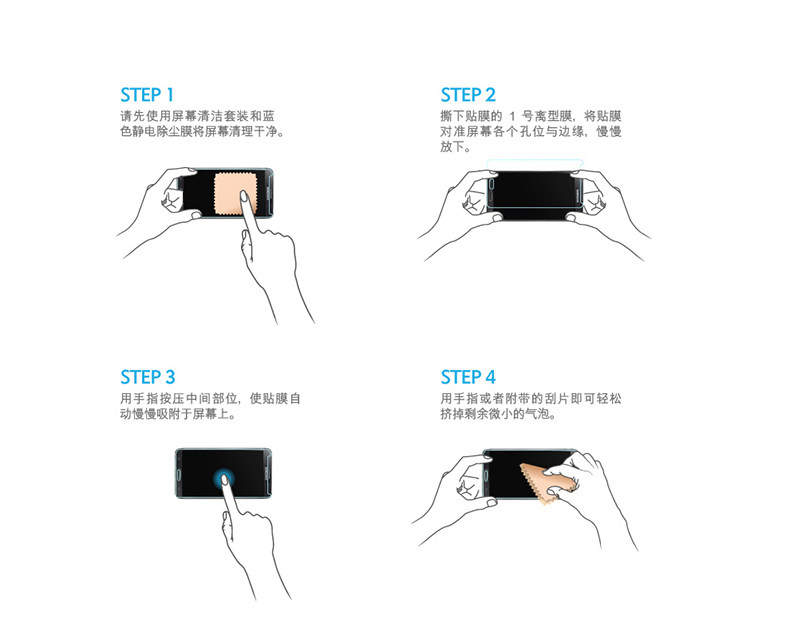 STEP 1
请先使用屏幕清洁套装和蓝色静电除尘膜将屏幕清理干净。

STEP 2
撕下贴膜的 1 号离型膜，将贴膜对准屏幕各个孔位与边缘，慢慢放下。

STEP 3
用手指按压中间部位，使贴膜自动慢慢吸附于屏幕上。

STEP 4
用手指或者附带的刮片即可轻松挤掉剩余微小的气泡。