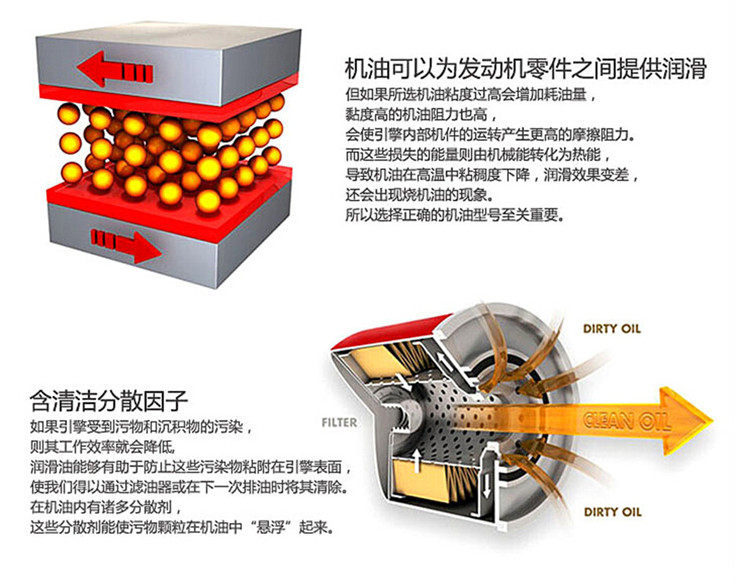 机油可以为发动机零件之间提供润滑
但如果所选机油粘度过高会增加耗油量，
黏度高的机油阻力也高，
会使引擎内部机件的运转产生更高的摩擦阻力。
而这些损失的能量则由机械能转化为热能，
导致机油在高温中粘稠度下降，润滑效果变差，
还会出现烧机油的现象。
所以选择正确的机油型号至关重要。

DIRTY OIL

FILTER

CLEAN OIL

DIRTY OIL

含清洁分散因子
如果引擎受到污物和沉积物的污染，
则其工作效率就会降低，
润滑油能够有助于防止这些污染物粘附在引擎表面，
使我们得以通过滤油器或在下一次排油时将其清除。
在机油内有诸多分散剂，
这些分散剂能使污物颗粒在机油中“悬浮”起来。