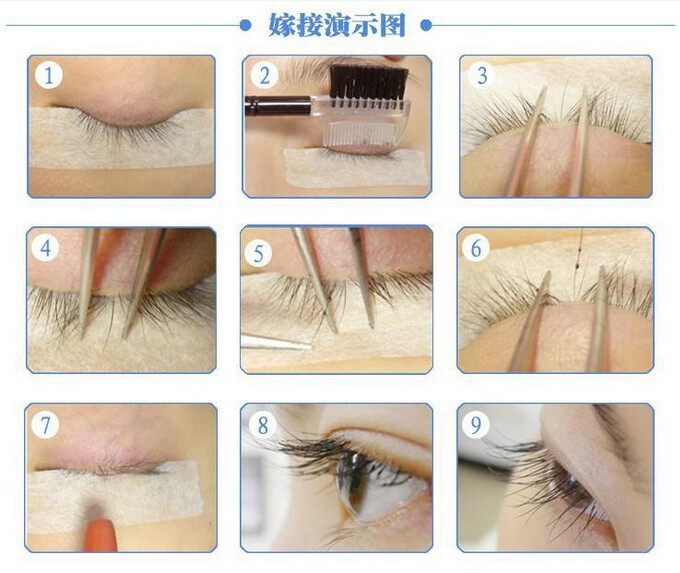 嫁接演示图

1

2

3

4

5

6

7

8

9