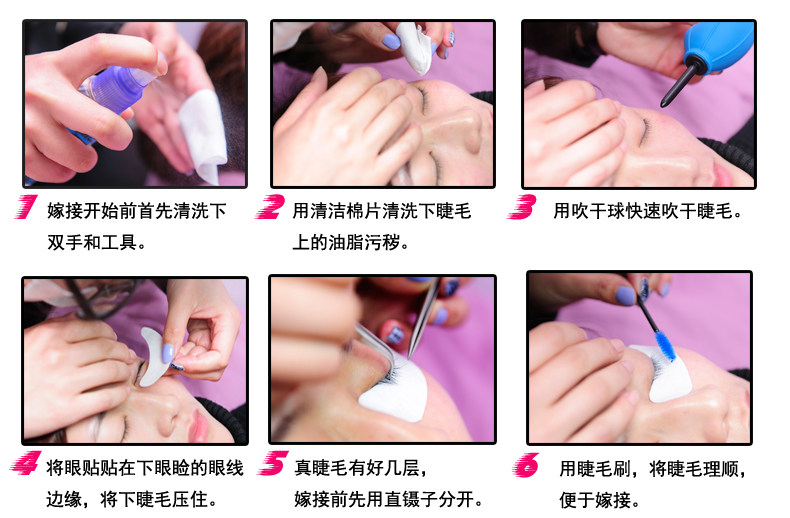 1 嫁接开始前首先清洗下双手和工具。

2 用清洁棉片清洗下睫毛上的油脂污秽。

3 用吹干球快速吹干睫毛。

4 将眼贴贴在下眼睑的眼线边缘，将下睫毛压住。

5 真睫毛有好几层，嫁接前先用直镊子分开。

6 用睫毛刷，将睫毛理顺，便于嫁接。