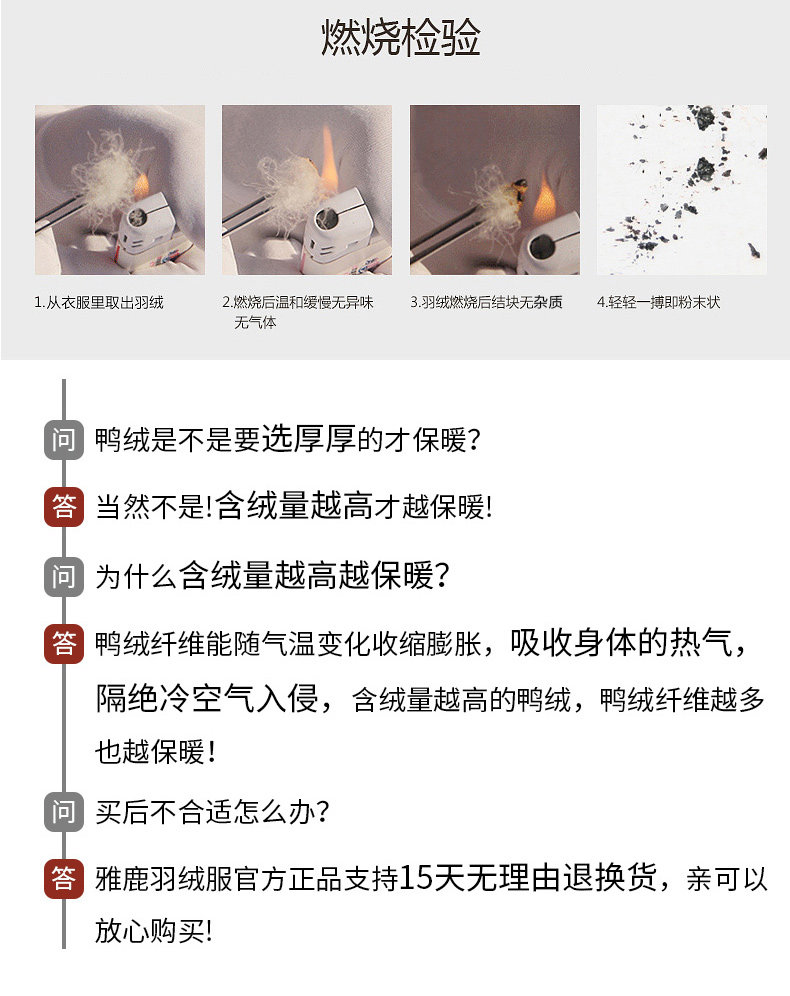 燃烧检验

1.从衣服里取出羽绒

2.燃烧后温和缓慢无异味无气体

3.羽绒燃烧后结块无杂质

4.轻轻一搏即粉末状

问 鸭绒是不是要选厚厚的才保暖?

答 当然不是!含绒量越高才越保暖!

问 为什么含绒量越高越保暖?

答 鸭绒纤维能随气温变化收缩膨胀，吸收身体的热气，隔绝冷空气入侵，含绒量越高的鸭绒，鸭绒纤维越多也越保暖!

问 买后不合适怎么办?

答 雅鹿羽绒服官方正品支持15天无理由退换货，亲可以放心购买!