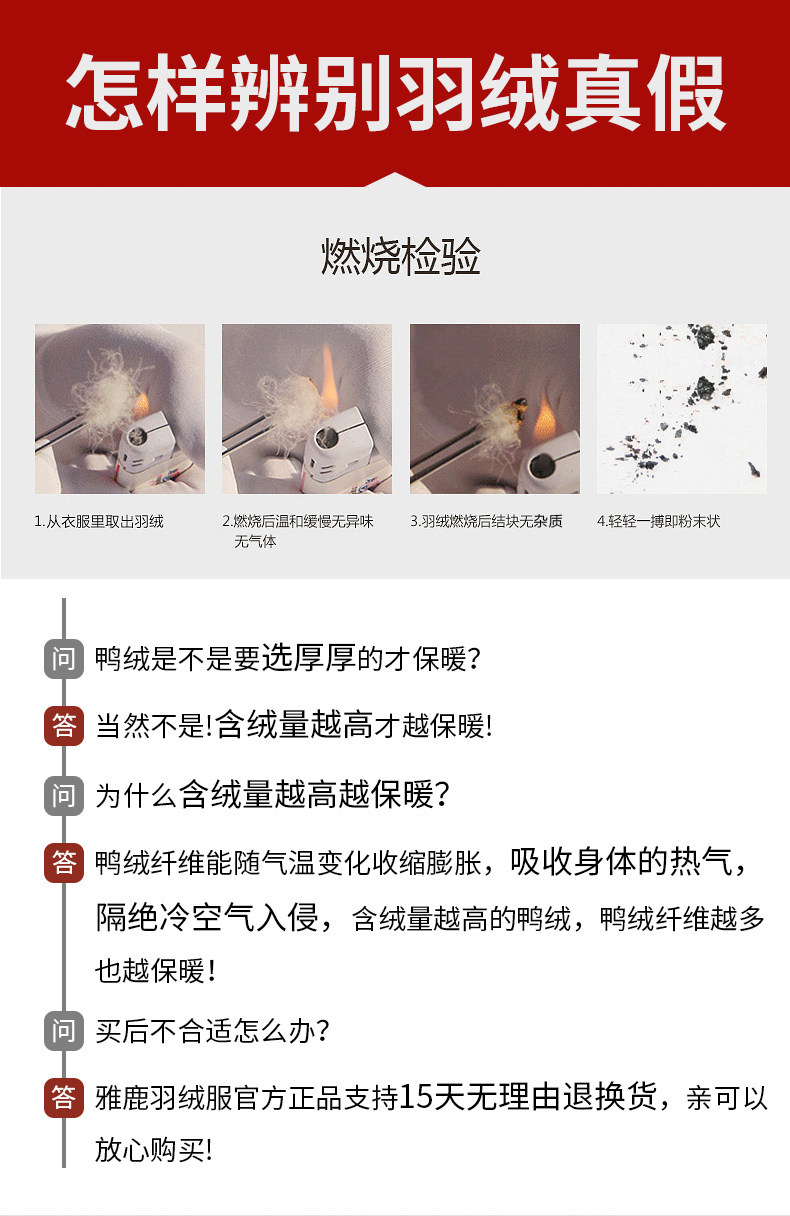 怎样辨别羽绒真假

燃烧检验

1.从衣服里取出羽绒

2.燃烧后温和缓慢无异味无气体

3.羽绒燃烧后结块无杂质

4.轻轻一搏即粉末状

问 鸭绒是不是要选厚厚的才保暖？

答 当然不是！含绒量越高才越保暖！

问 为什么含绒量越高越保暖？

答 鸭绒纤维能随气温变化收缩膨胀，吸收身体的热气，隔绝冷空气入侵，含绒量越高的鸭绒，鸭绒纤维越多也越保暖！

问 买后不合适怎么办？

答 雅鹿羽绒服官方正品支持15天无理由退换货，亲可以放心购买！