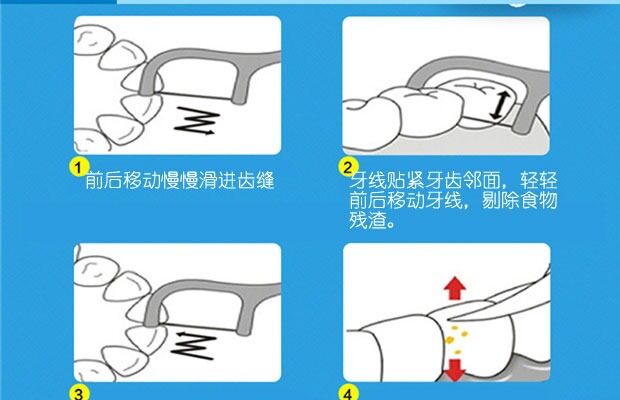 1
前后移动慢慢滑进齿缝

2
牙线贴紧牙齿邻面，轻轻前后移动牙线，剔除食物残渣。

3

4