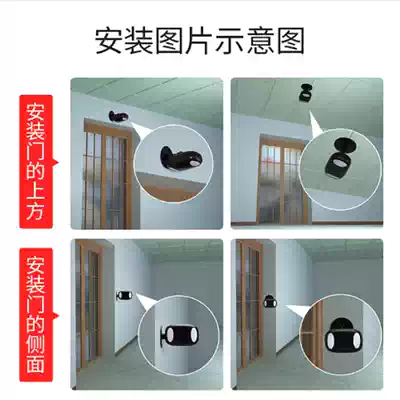 安装图片示意图

安装门的上方

安装门的侧面