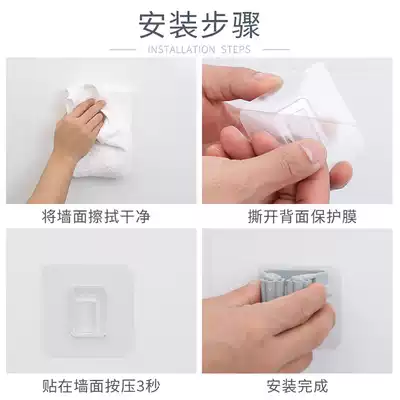 安装步骤

INSTALLATION STEPS

将墙面擦拭干净

撕开背面保护膜

贴在墙面按压3秒

安装完成