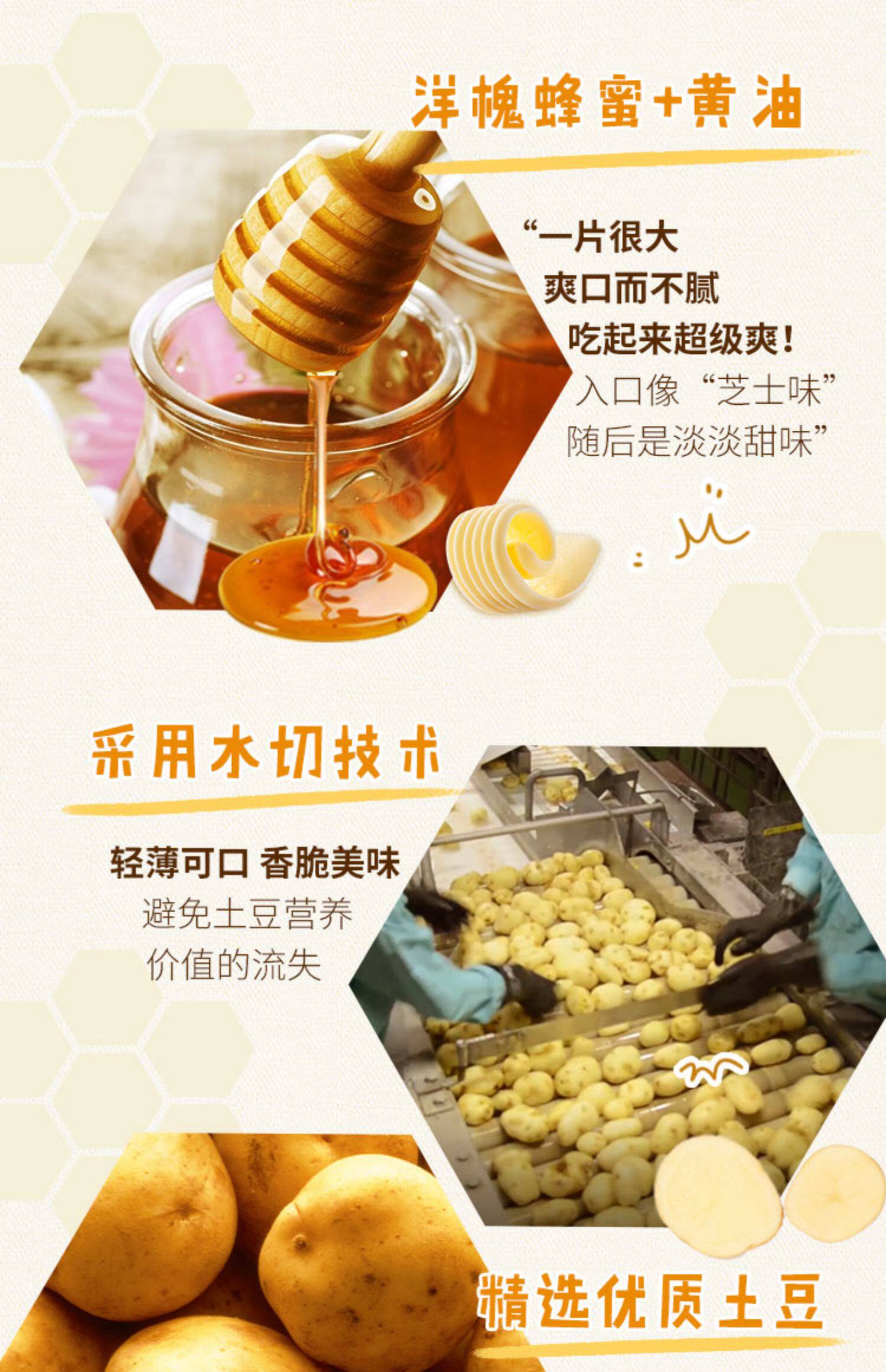 洋槐蜂蜜+黄油

“一片很大
爽口而不腻
吃起来超级爽！
入口像“芝士味”
随后是淡淡甜味”

采用水切技术

轻薄可口 香脆美味
避免土豆营养
价值的流失

精选优质土豆