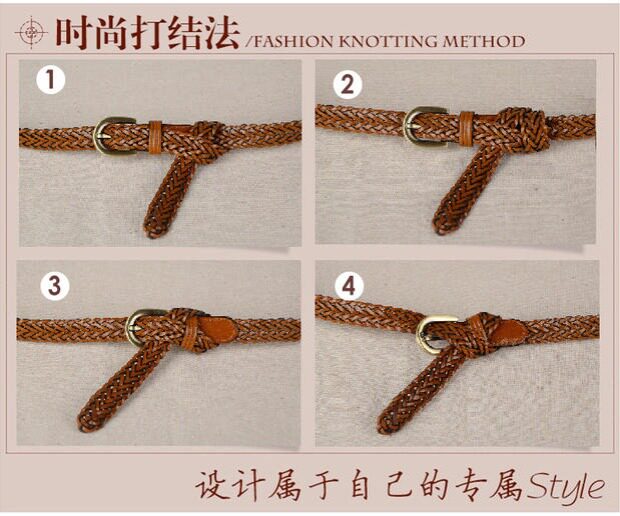 时尚打结法 /FASHION KNOTTING METHOD

1

2

3

4

设计属于自己的专属Style