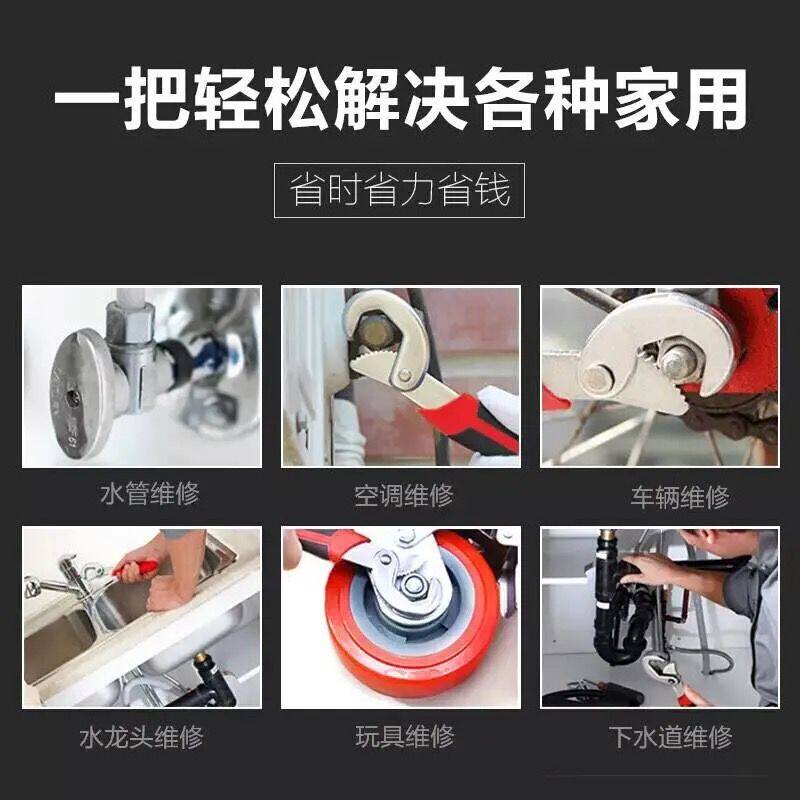 一把轻松解决各种家用

省时省力省钱

水管维修

空调维修

车辆维修

水龙头维修

玩具维修

下水道维修