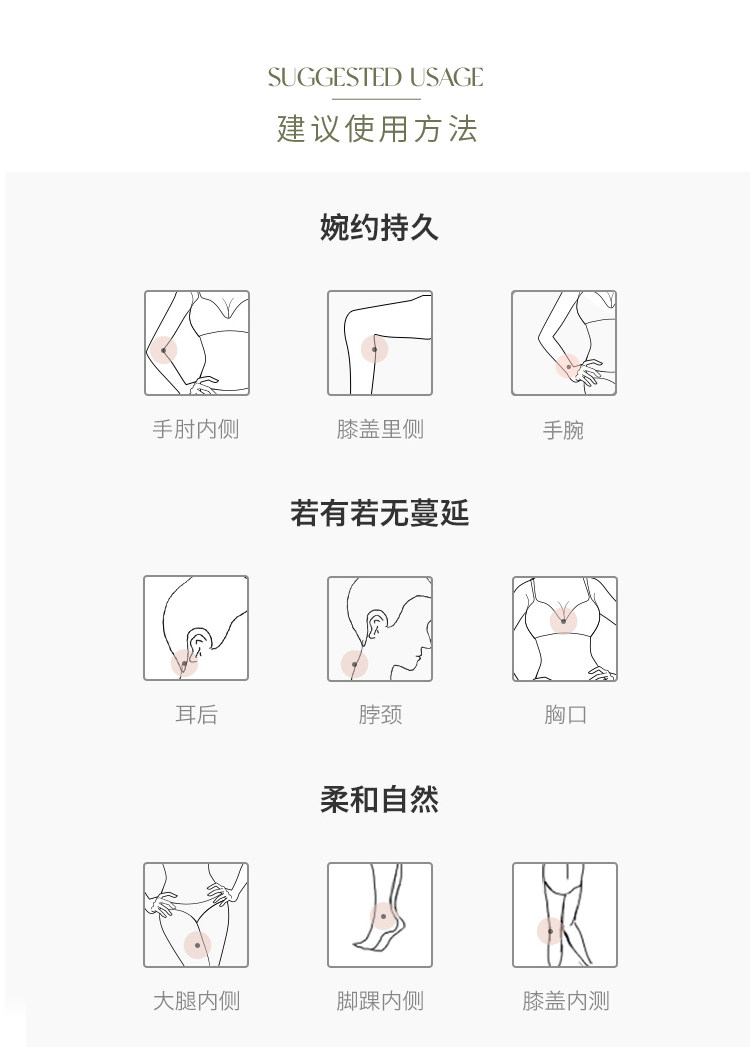 SUGGESTED USAGE
建议使用方法

婉约持久

手肘内侧

膝盖里侧

手腕

若有若无蔓延

耳后

脖颈

胸口

柔和自然

大腿内侧

脚踝内侧

膝盖内测