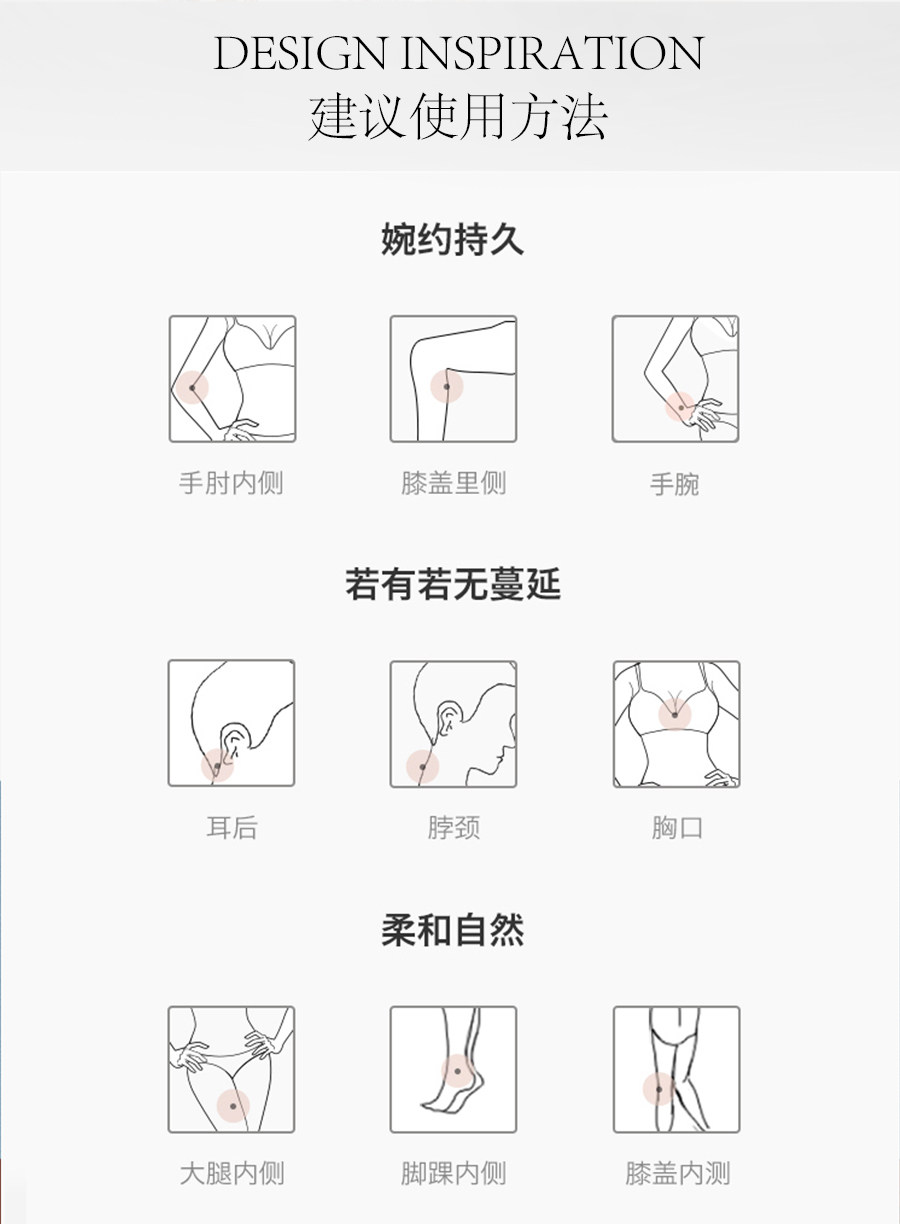 DESIGN INSPIRATION
建议使用方法

婉约持久

手肘内侧

膝盖里侧

手腕

若有若无蔓延

耳后

脖颈

胸口

柔和自然

大腿内侧

脚踝内侧

膝盖内测