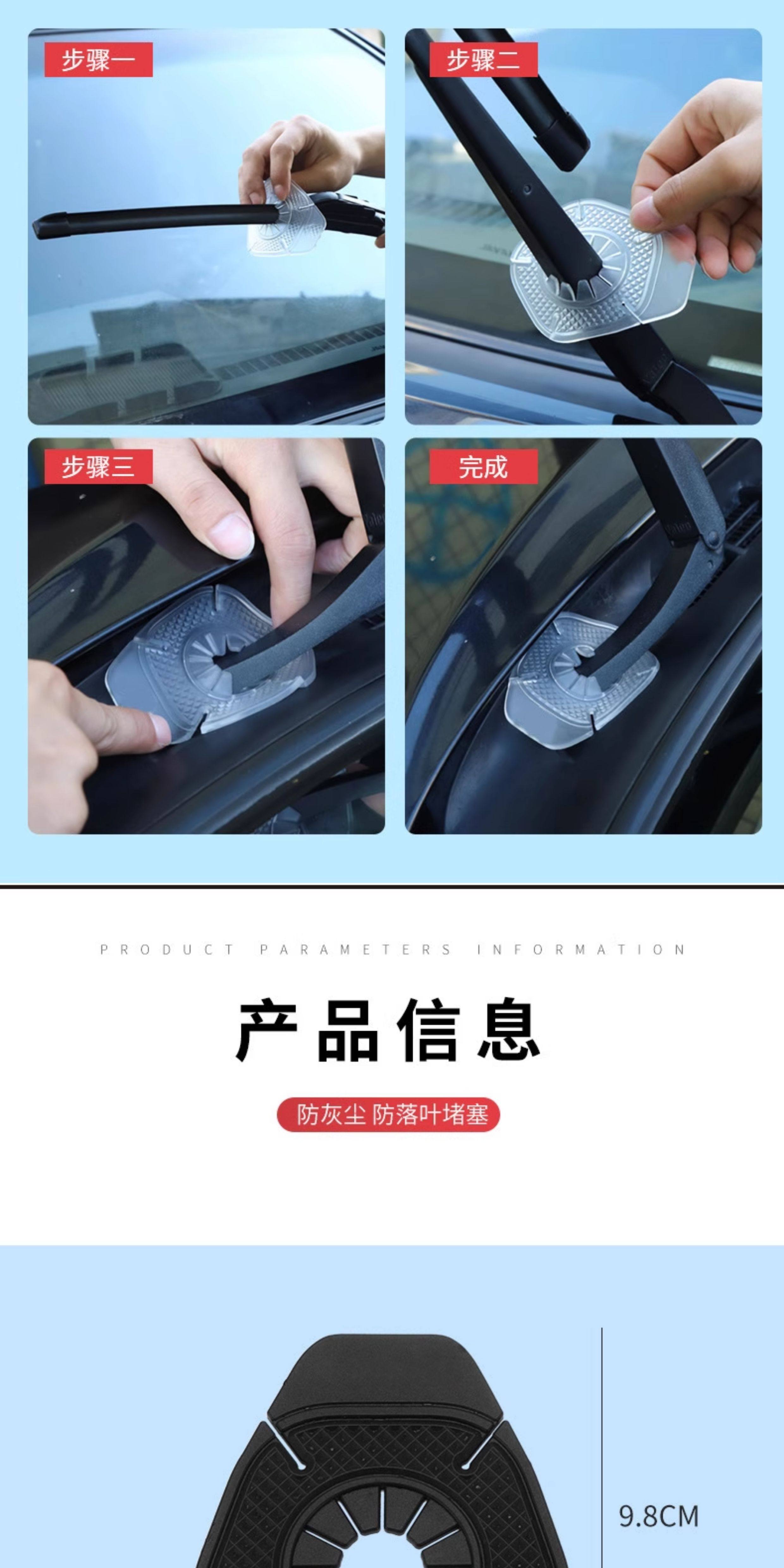 步骤一

步骤二

步骤三

完成

PRODUCT PARAMETERS INFORMATION

产品信息

防灰尘 防落叶堵塞

9.8CM