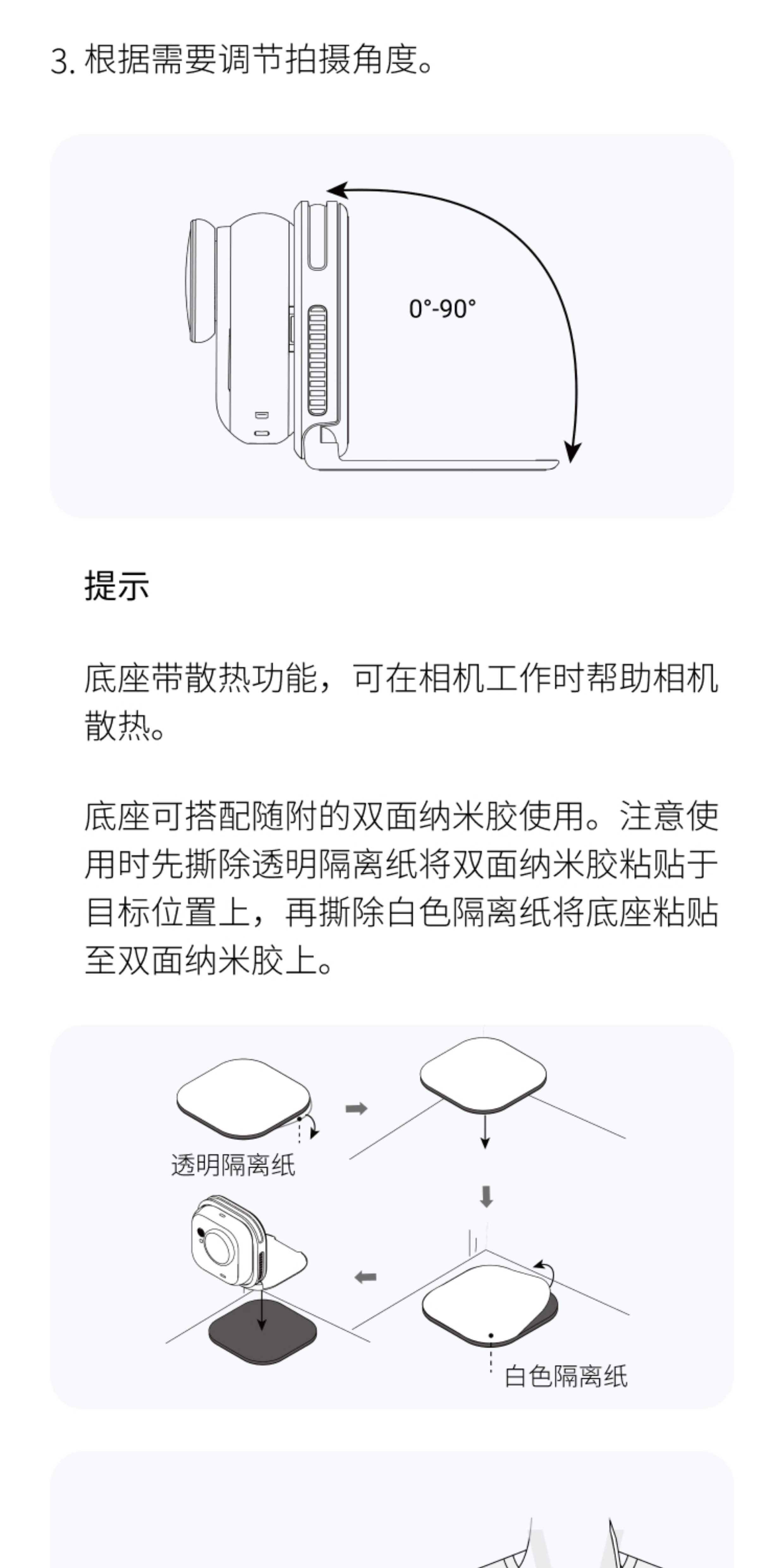 3. 根据需要调节拍摄角度。

0°-90°

提示

底座带散热功能，可在相机工作时帮助相机散热。

底座可搭配随附的双面纳米胶使用。注意使用时先撕除透明隔离纸将双面纳米胶粘贴于目标位置上，再撕除白色隔离纸将底座粘贴至双面纳米胶上。

透明隔离纸

白色隔离纸