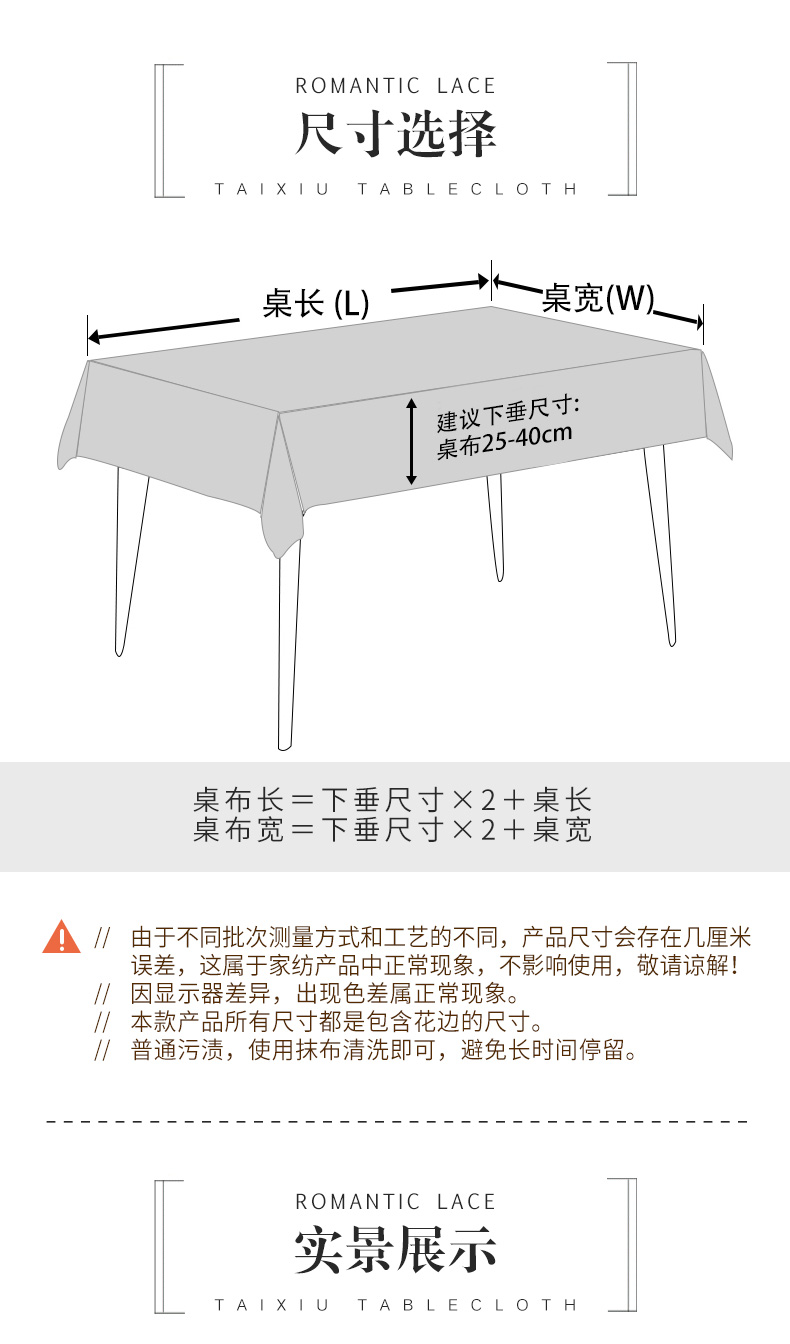 ROMANTIC LACE
尺寸选择
TAIXIU TABLECLOTH

桌长 (L)
桌宽(W)
建议下垂尺寸:
桌布25-40cm

桌布长＝下垂尺寸×2＋桌长
桌布宽＝下垂尺寸×2＋桌宽

// 由于不同批次测量方式和工艺的不同，产品尺寸会存在几厘米误差，这属于家纺产品中正常现象，不影响使用，敬请谅解！
// 因显示器差异，出现色差属正常现象。
// 本款产品所有尺寸都是包含花边的尺寸。
// 普通污渍，使用抹布清洗即可，避免长时间停留。

ROMANTIC LACE
实景展示
TAIXIU TABLECLOTH