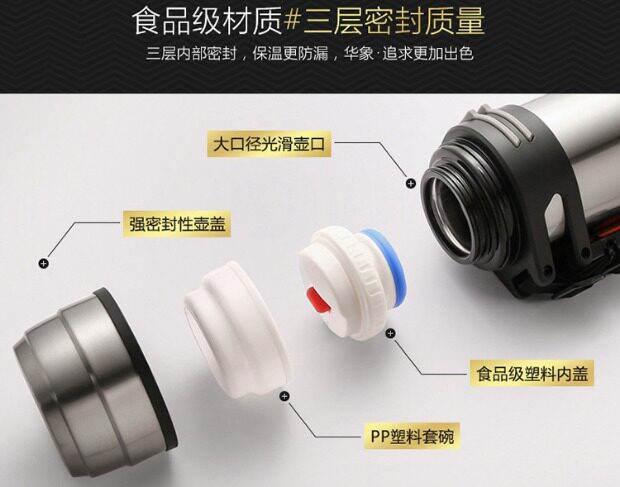 食品级材质#三层密封质量

三层内部密封，保温更防漏，华象·追求更加出色

大口径光滑壶口

强密封性壶盖

食品级塑料内盖

PP塑料套碗