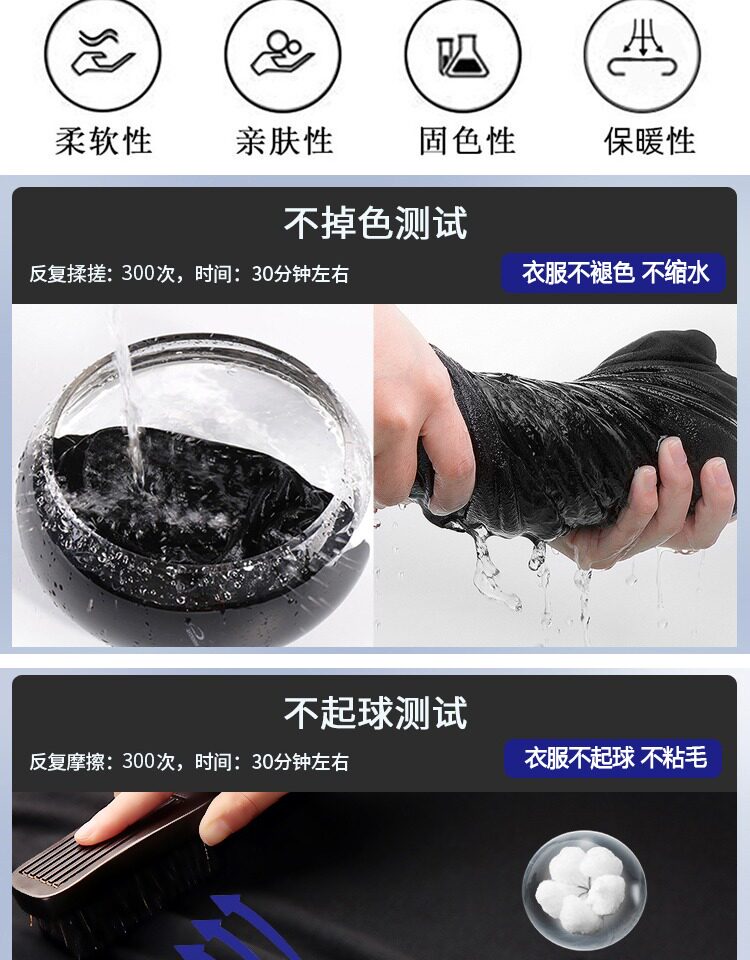 柔软性
亲肤性
固色性
保暖性

不掉色测试
反复揉搓：300次，时间：30分钟左右
衣服不褪色 不缩水

不起球测试
反复摩擦：300次，时间：30分钟左右
衣服不起球 不粘毛