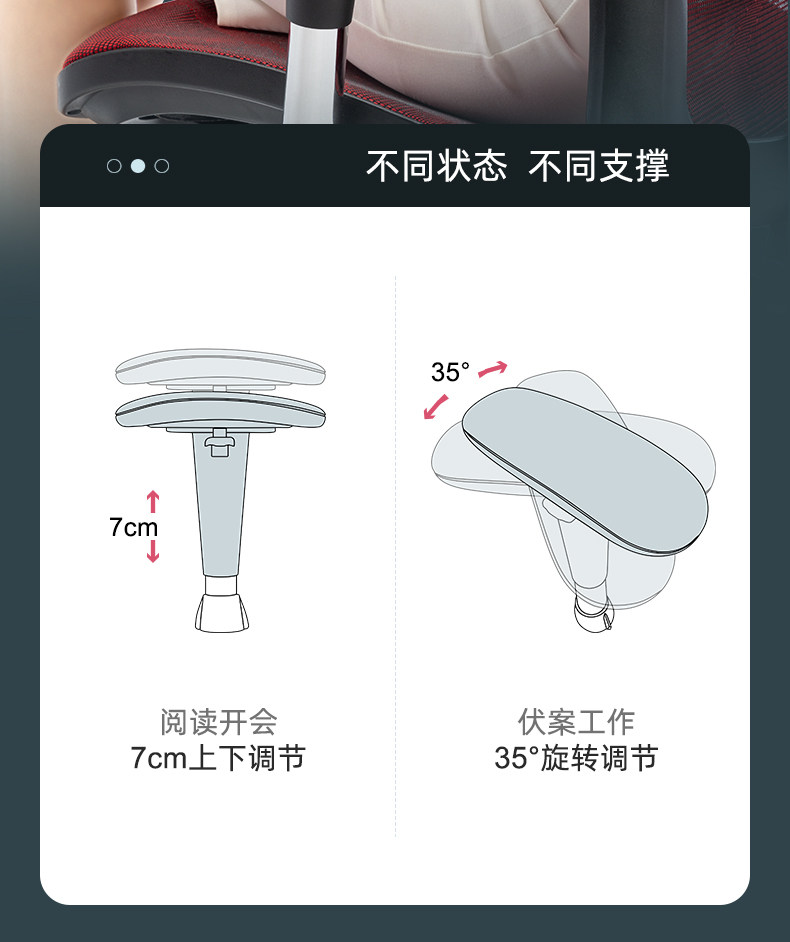 不同状态 不同支撑

7cm

阅读开会
7cm上下调节

35°

伏案工作
35°旋转调节