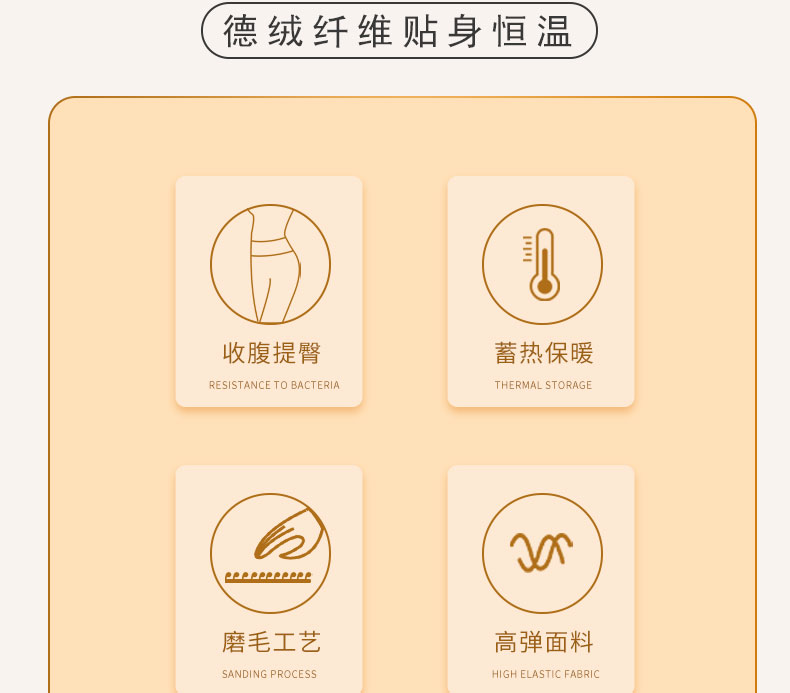 德绒纤维贴身恒温

收腹提臀

RESISTANCE TO BACTERIA

蓄热保暖

THERMAL STORAGE

磨毛工艺

SANDING PROCESS

高弹面料

HIGH ELASTIC FABRIC