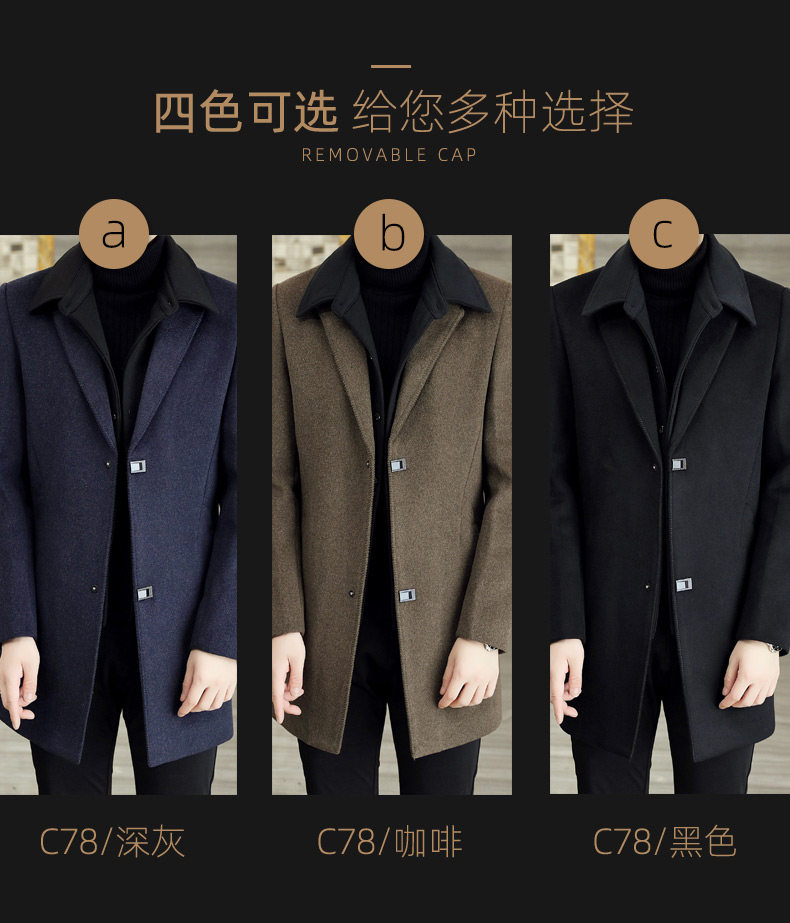 四色可选 给您多种选择
REMOVABLE CAP

a

b

c

C78/深灰

C78/咖啡

C78/黑色