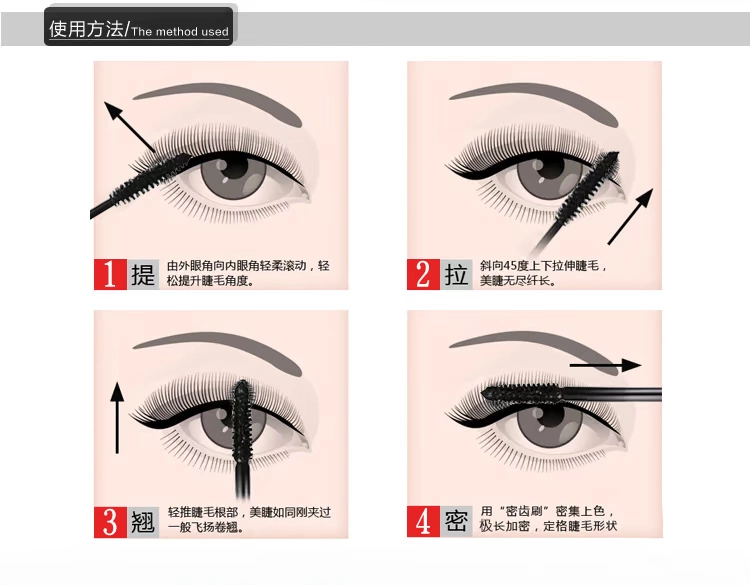 使用方法/The method used

1 提 由外眼角向内眼角轻柔滚动，轻松提升睫毛角度。

2 拉 斜向45度上下拉伸睫毛，美睫无尽纤长。

3 翘 轻推睫毛根部，美睫如同刚夹过一般飞扬卷翘。

4 密 用“密齿刷”密集上色，极长加密，定格睫毛形状