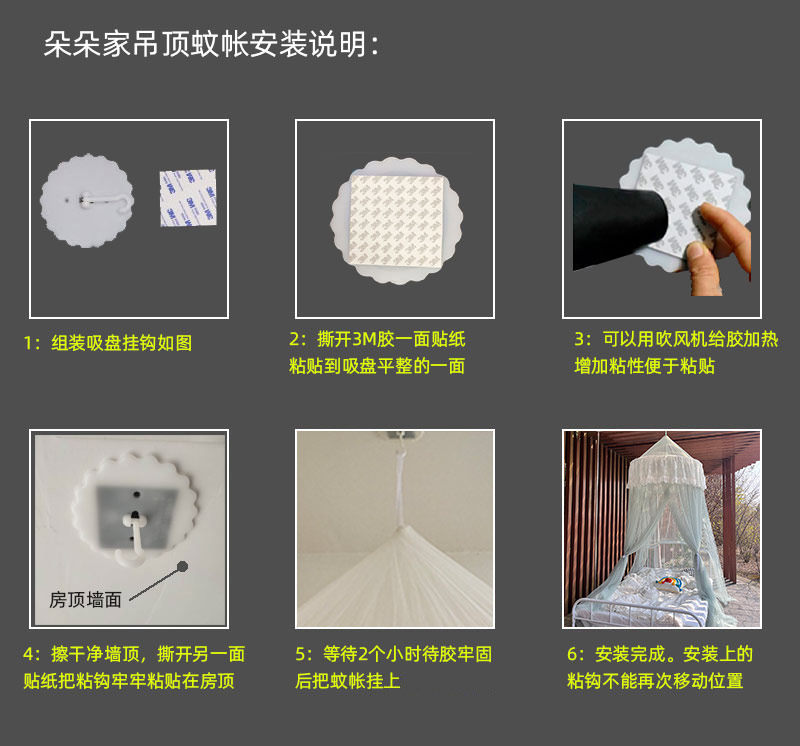 朵朵家吊顶蚊帐安装说明：

1：组装吸盘挂钩如图

2：撕开3M胶一面贴纸粘贴到吸盘平整的一面

3：可以用吹风机给胶加热增加粘性便于粘贴

房顶墙面

4：擦干净墙顶，撕开另一面贴纸把粘钩牢牢粘贴在房顶

5：等待2个小时待胶牢固后把蚊帐挂上

6：安装完成。安装上的粘钩不能再次移动位置