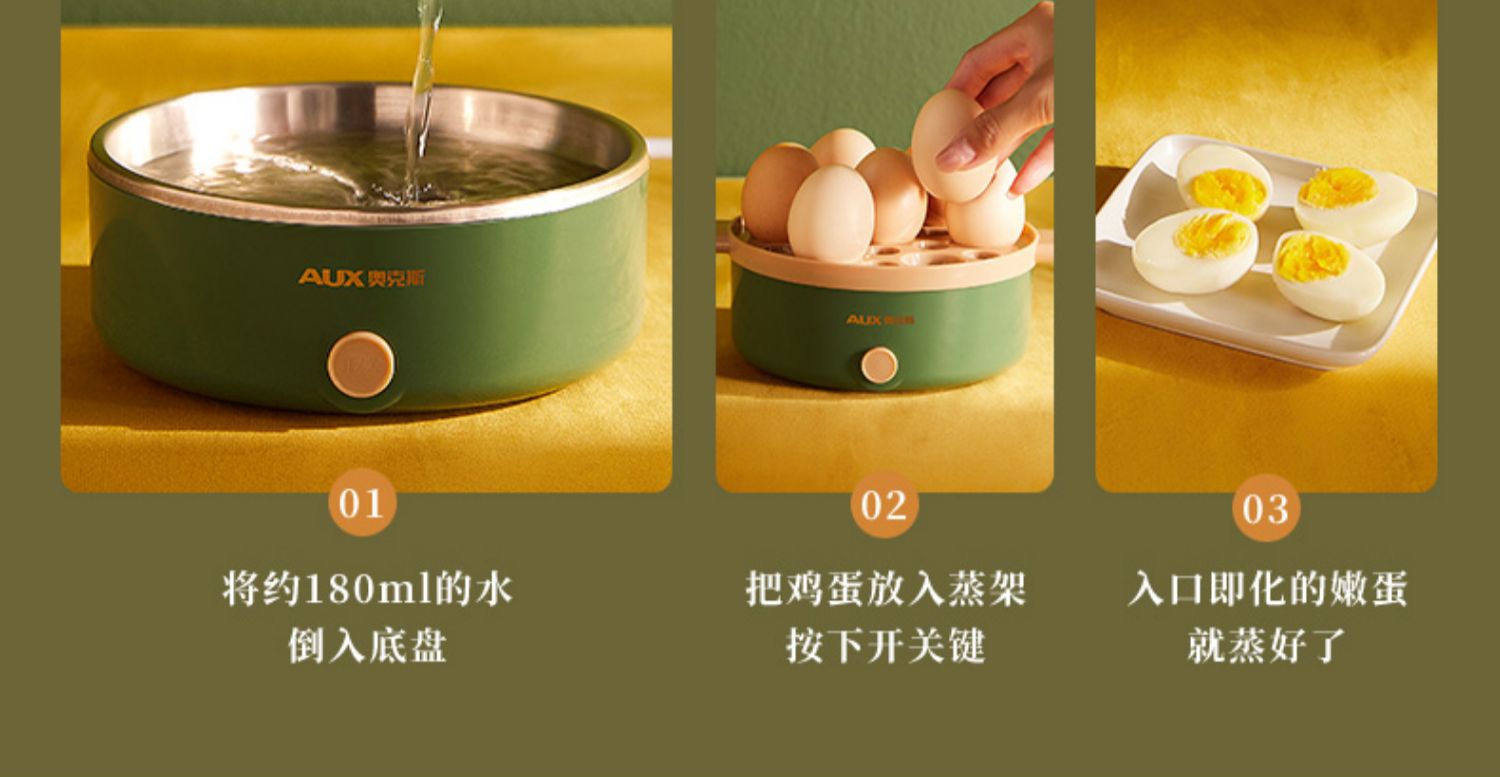 AUX 奥克斯

AUX 奥克斯

01

将约180ml的水
倒入底盘

02

把鸡蛋放入蒸架
按下开关键

03

入口即化的嫩蛋
就蒸好了