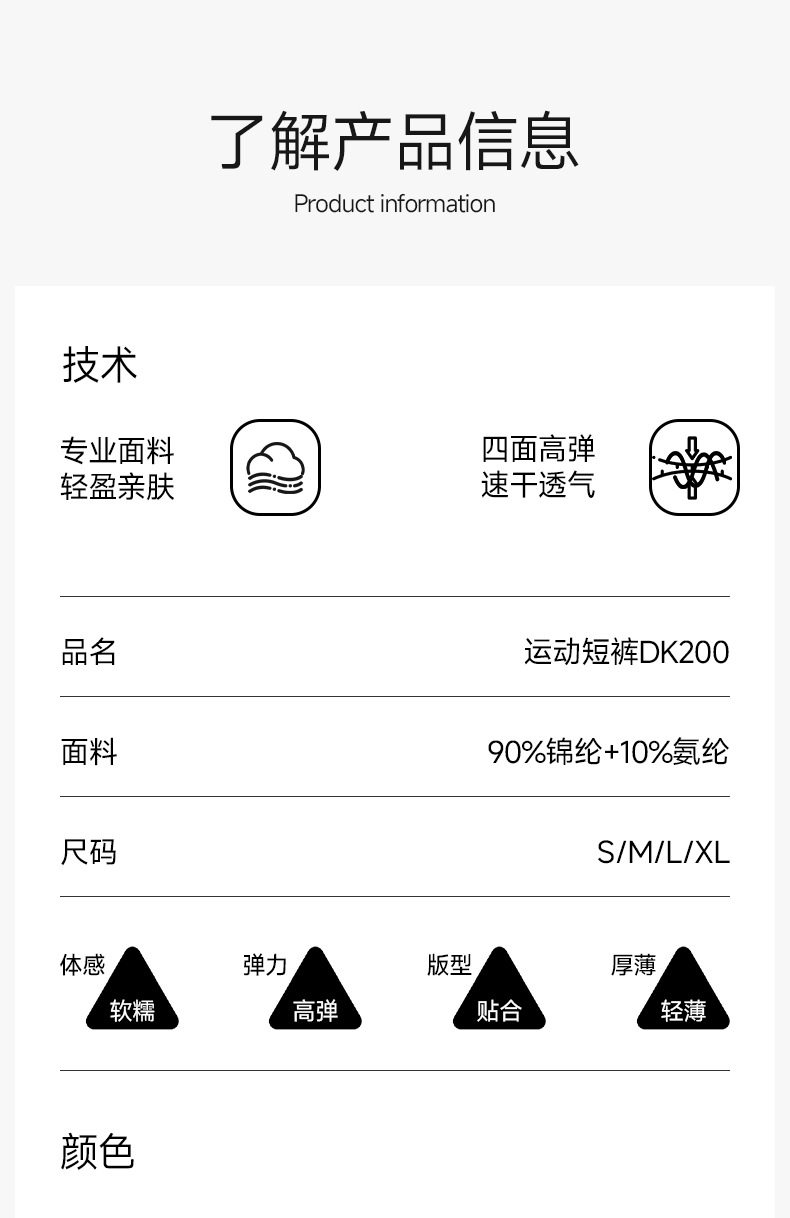 了解产品信息
Product information

技术

专业面料
轻盈亲肤

四面高弹
速干透气

品名
运动短裤DK200

面料
90%锦纶+10%氨纶

尺码
S/M/L/XL

体感
软糯

弹力
高弹

版型
贴合

厚薄
轻薄

颜色