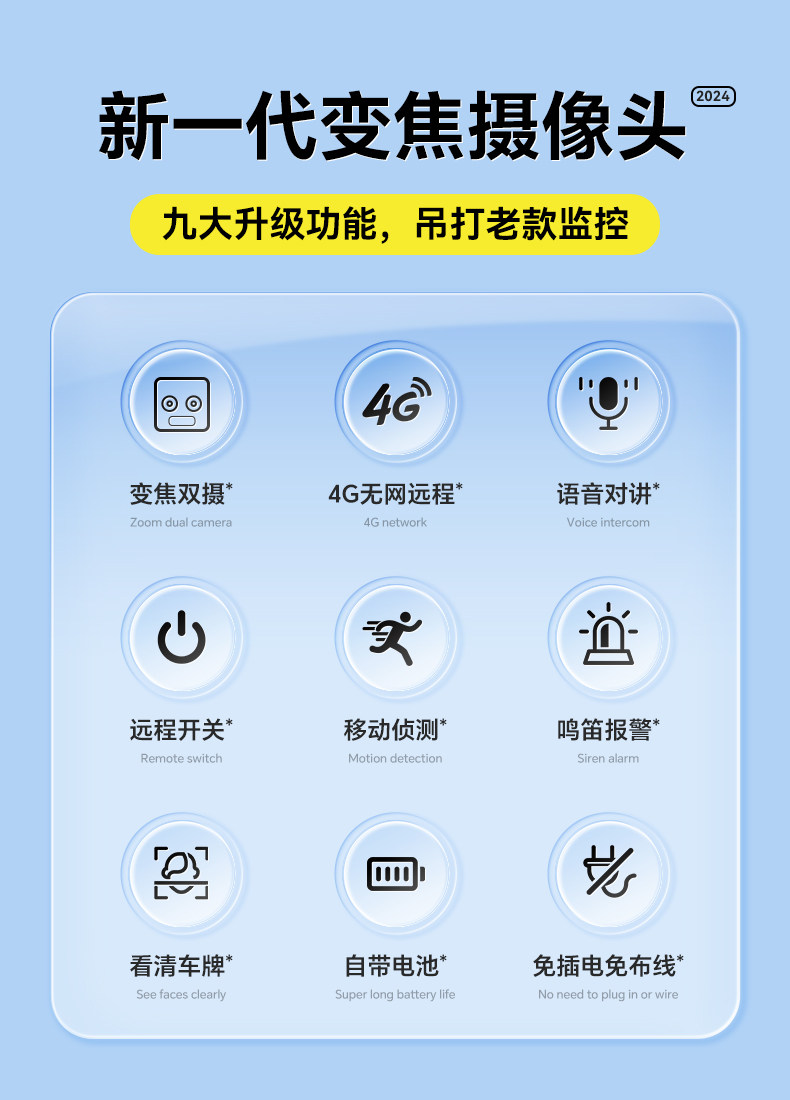 新一代变焦摄像头 2024

九大升级功能，吊打老款监控

4G

变焦双摄*
Zoom dual camera

4G无网远程*
4G network

语音对讲*
Voice intercom

远程开关*
Remote switch

移动侦测*
Motion detection

鸣笛报警*
Siren alarm

看清车牌*
See faces clearly

自带电池*
Super long battery life

免插电免布线*
No need to plug in or wire