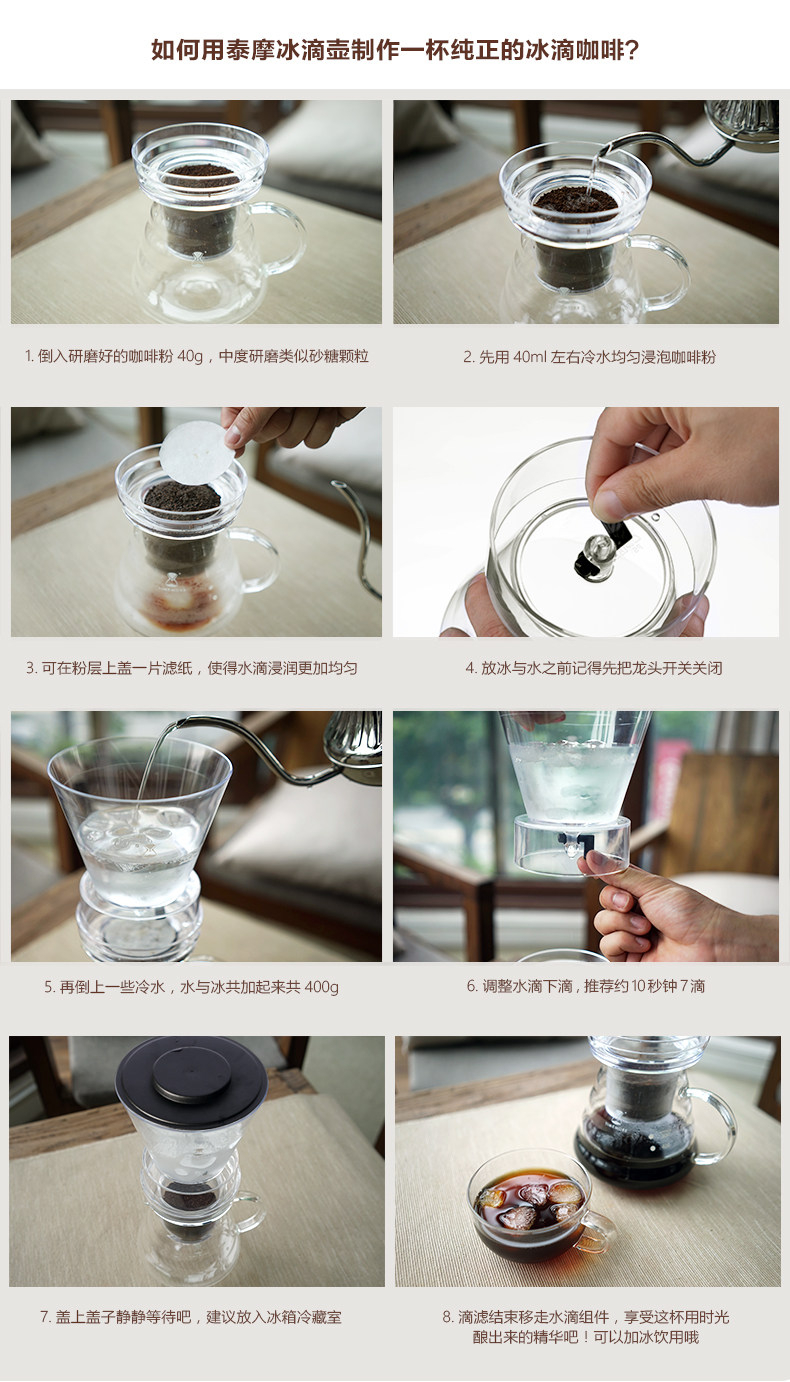 如何用泰摩冰滴壶制作一杯纯正的冰滴咖啡?

1. 倒入研磨好的咖啡粉 40g，中度研磨类似砂糖颗粒

2. 先用 40ml 左右冷水均匀浸泡咖啡粉

3. 可在粉层上盖一片滤纸，使得水滴浸润更加均匀

4. 放冰与水之前记得先把龙头开关关闭

5. 再倒上一些冷水，水与冰共加起来共 400g

6. 调整水滴下滴，推荐约 10 秒钟 7 滴

7. 盖上盖子静静等待吧，建议放入冰箱冷藏室

8. 滴滤结束移走水滴组件，享受这杯用时光酿出来的精华吧！可以加冰饮用哦