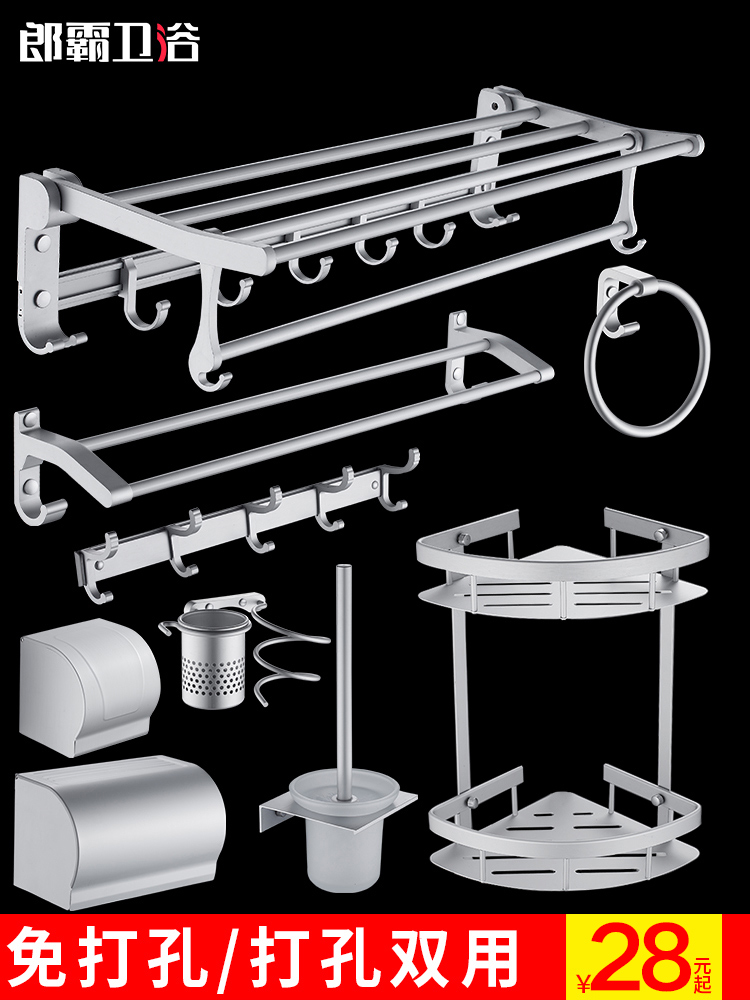 郎霸卫浴

免打孔/打孔双用

¥28元起