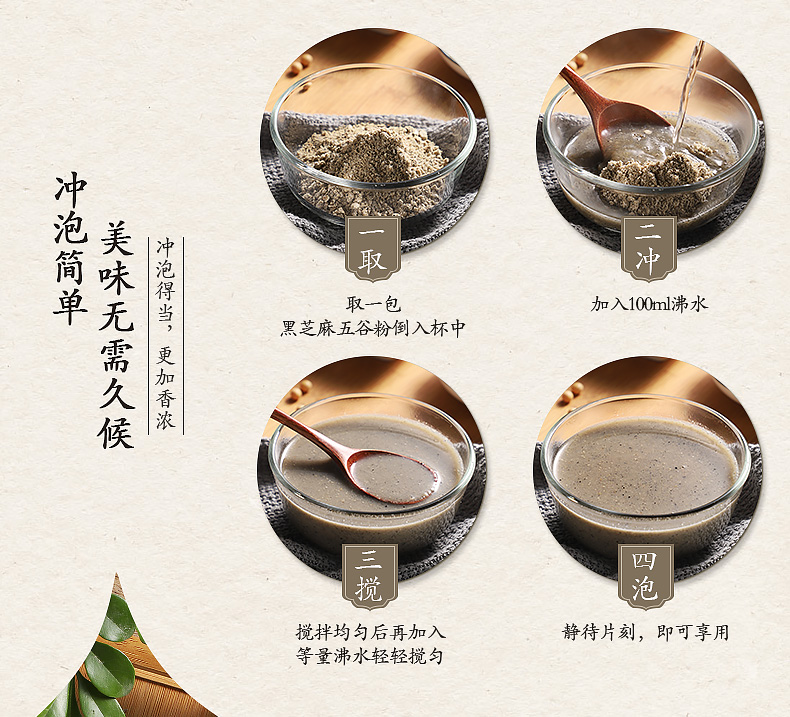 冲泡简单

美味无需久候

冲泡得当，更加香浓

一取

取一包
黑芝麻五谷粉倒入杯中

二冲

加入100ml沸水

三搅

搅拌均匀后再加入
等量沸水轻轻搅匀

四泡

静待片刻，即可享用