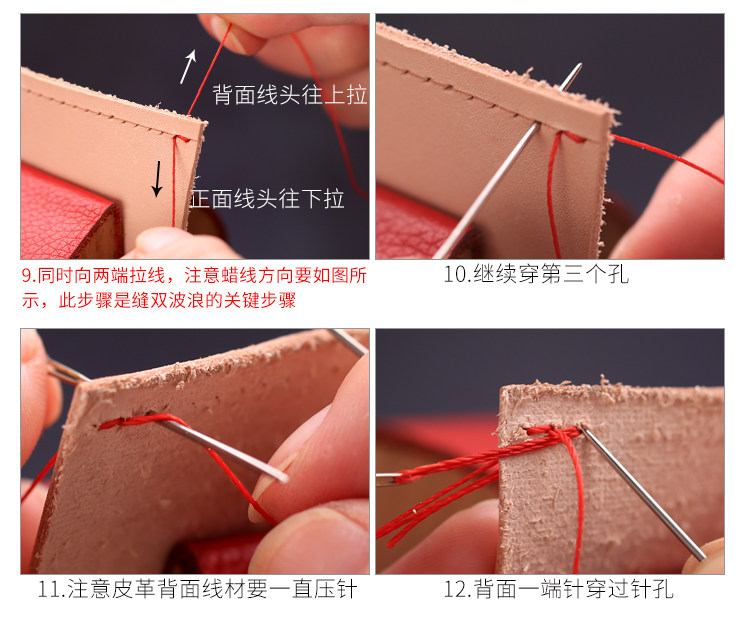 背面线头往上拉

正面线头往下拉

9.同时向两端拉线，注意蜡线方向要如图所示，此步骤是缝双波浪的关键步骤

10.继续穿第三个孔

11.注意皮革背面线材要一直压针

12.背面一端针穿过针孔