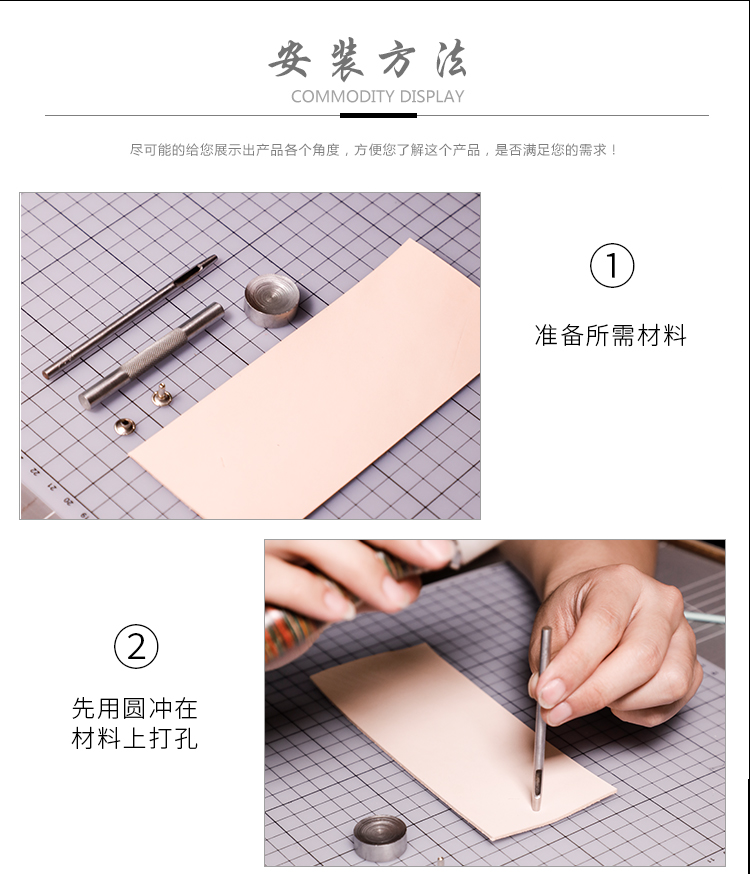 安装方法
COMMODITY DISPLAY

尽可能的给您展示出产品各个角度，方便您了解这个产品，是否满足您的需求！

①
准备所需材料

②
先用圆冲在材料上打孔