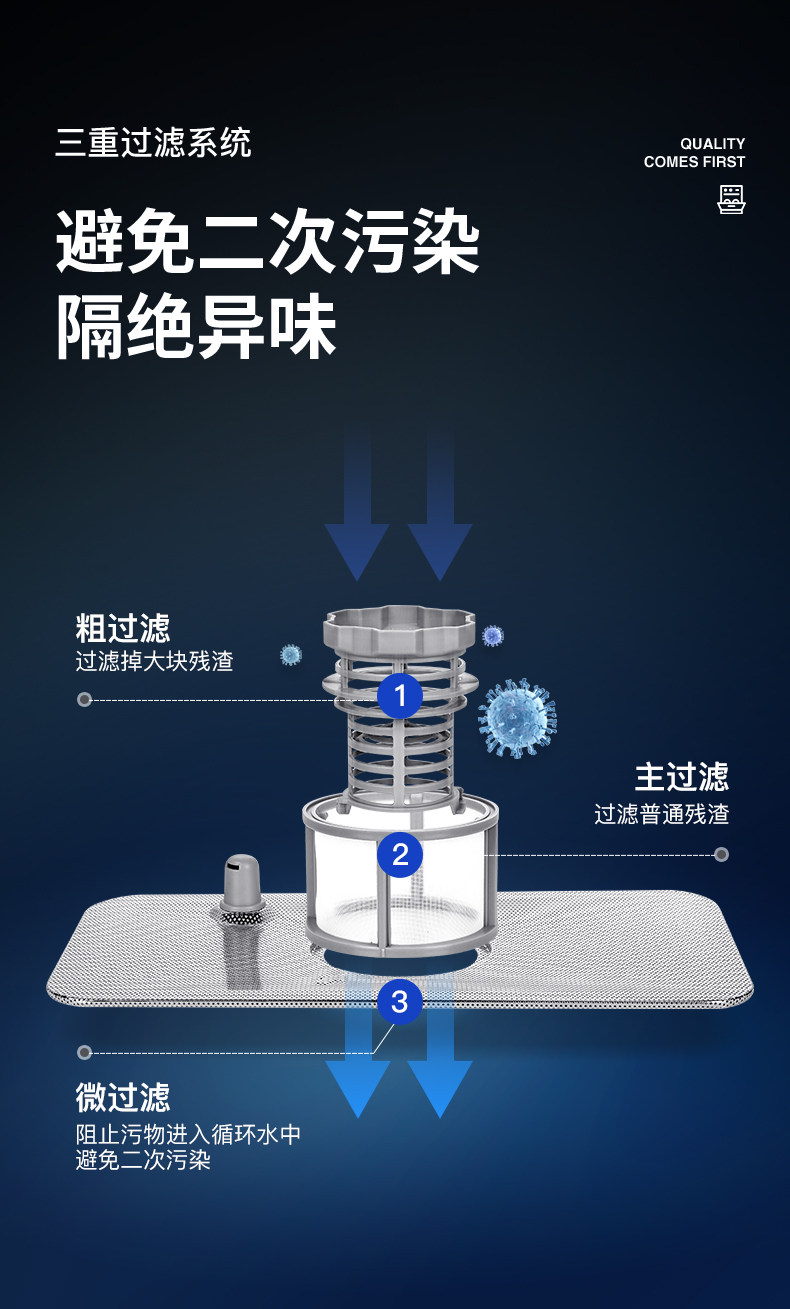 三重过滤系统

QUALITY
COMES FIRST

避免二次污染
隔绝异味

粗过滤
过滤掉大块残渣

1

主过滤
过滤普通残渣

2

3

微过滤
阻止污物进入循环水中
避免二次污染