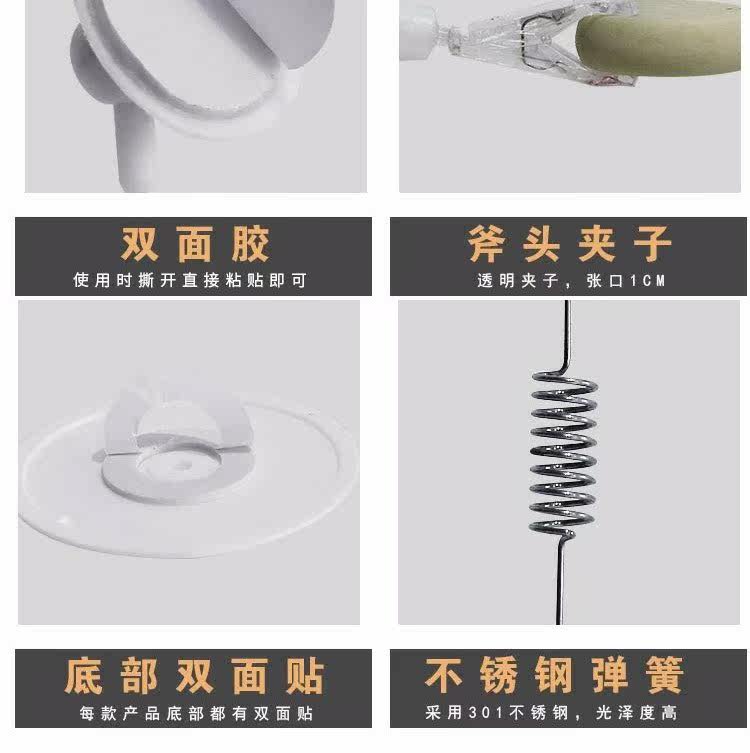 双面胶
使用时撕开直接粘贴即可

斧头夹子
透明夹子，张口1CM

底部双面贴
每款产品底部都有双面贴

不锈钢弹簧
采用301不锈钢，光泽度高